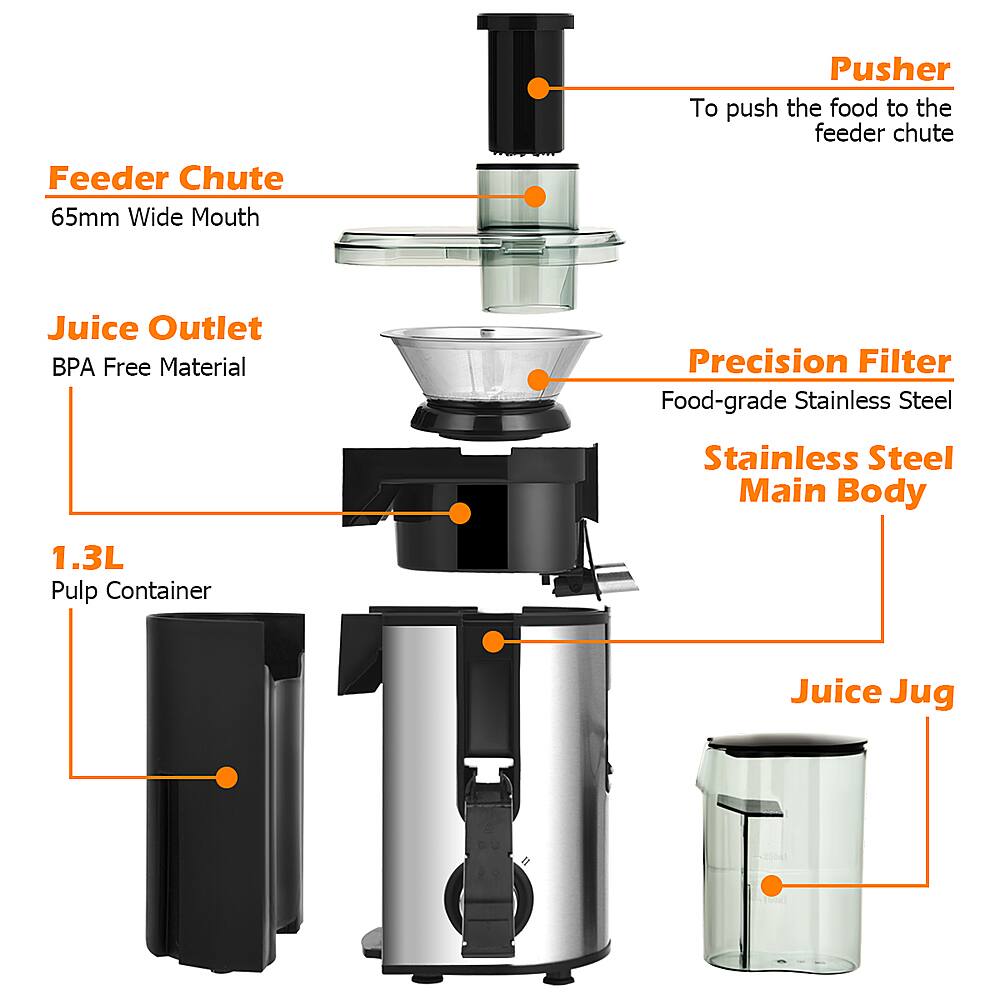 Pusher
To push the food to the feeder chute

Feeder Chute
65mm Wide Mouth

Juice Outlet
BPA Free Material

Precision Filter
Food-grade Stainless Steel

Stainless Steel Main Body

1.3L
Pulp Container

Juice Jug