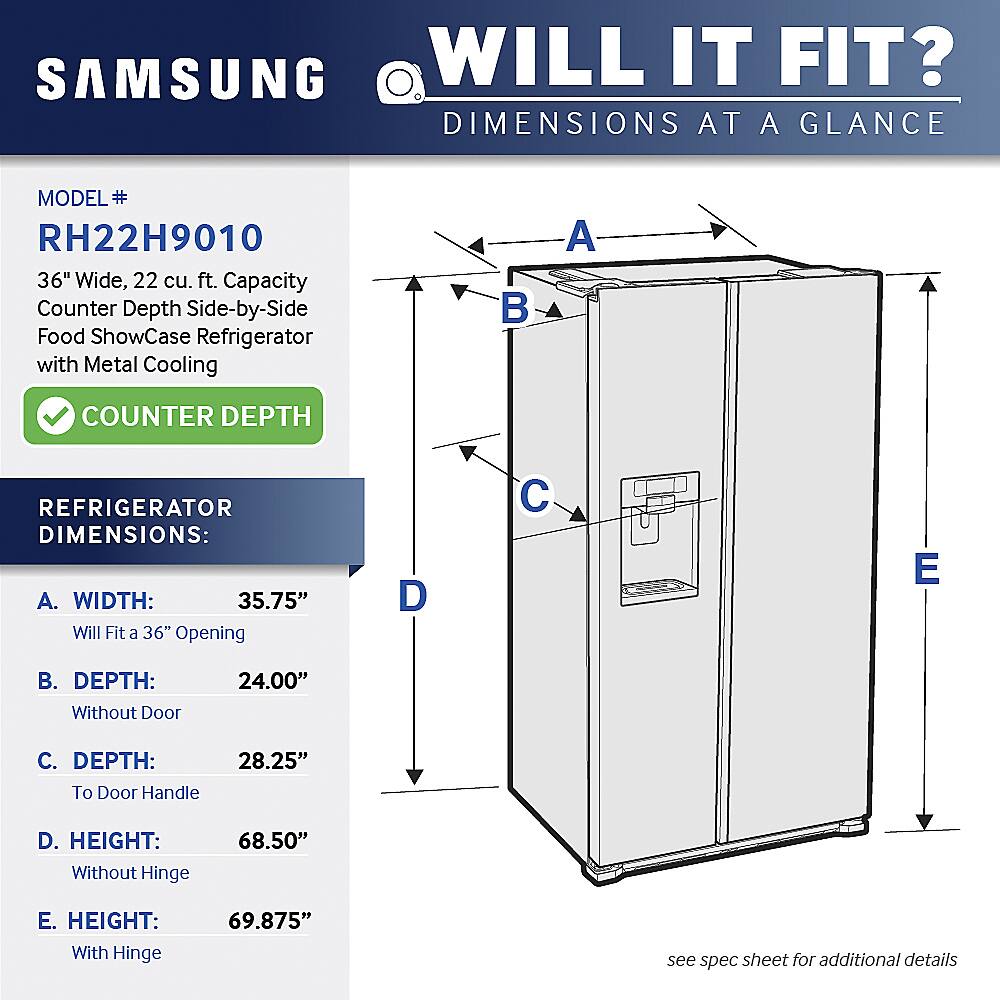 SAMSUNG

WILL IT FIT?
DIMENSIONS AT A GLANCE

MODEL #
RH22H9010
36" Wide, 22 cu. ft. Capacity Counter Depth Side-by-Side Food ShowCase Refrigerator with Metal Cooling

COUNTER DEPTH

REFRIGERATOR DIMENSIONS:

A. WIDTH: 35.75”
Will Fit a 36” Opening

B. DEPTH: 24.00”
Without Door

C. DEPTH: 28.25”
To Door Handle

D. HEIGHT: 68.50”
Without Hinge

E. HEIGHT: 69.875”
With Hinge

A
B
C
D
E

see spec sheet for additional details