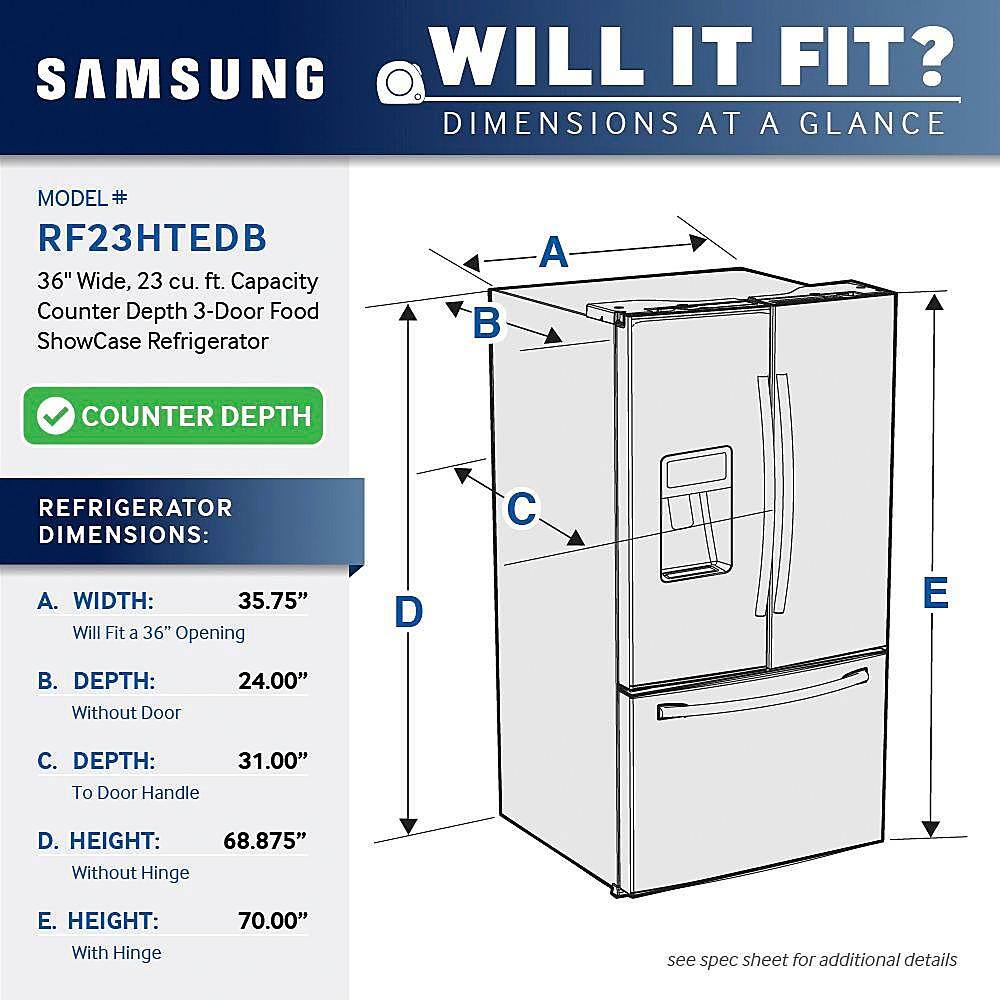 SAMSUNG

WILL IT FIT?
DIMENSIONS AT A GLANCE

MODEL #
RF23HTEDB
36" Wide, 23 cu. ft. Capacity Counter Depth 3-Door Food ShowCase Refrigerator

COUNTER DEPTH

REFRIGERATOR DIMENSIONS:

A. WIDTH: 35.75”
Will Fit a 36” Opening

B. DEPTH: 24.00”
Without Door

C. DEPTH: 31.00”
To Door Handle

D. HEIGHT: 68.875”
Without Hinge

E. HEIGHT: 70.00”
With Hinge

A
B
C
D
E

see spec sheet for additional details