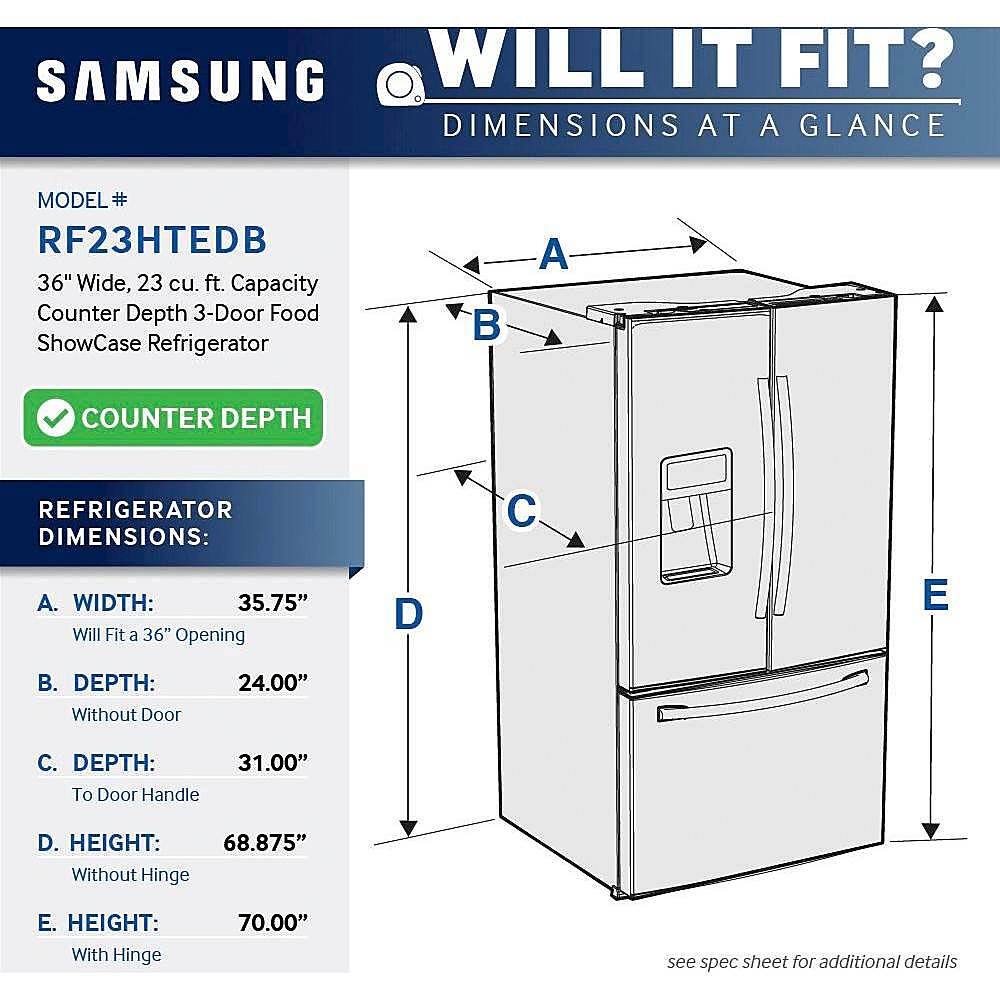 SAMSUNG

WILL IT FIT?
DIMENSIONS AT A GLANCE

MODEL #
RF23HTEDB
36" Wide, 23 cu. ft. Capacity Counter Depth 3-Door Food ShowCase Refrigerator

COUNTER DEPTH

REFRIGERATOR DIMENSIONS:

A. WIDTH: 35.75”
Will Fit a 36” Opening

B. DEPTH: 24.00”
Without Door

C. DEPTH: 31.00”
To Door Handle

D. HEIGHT: 68.875”
Without Hinge

E. HEIGHT: 70.00”
With Hinge

A

B

C

D

E

see spec sheet for additional details