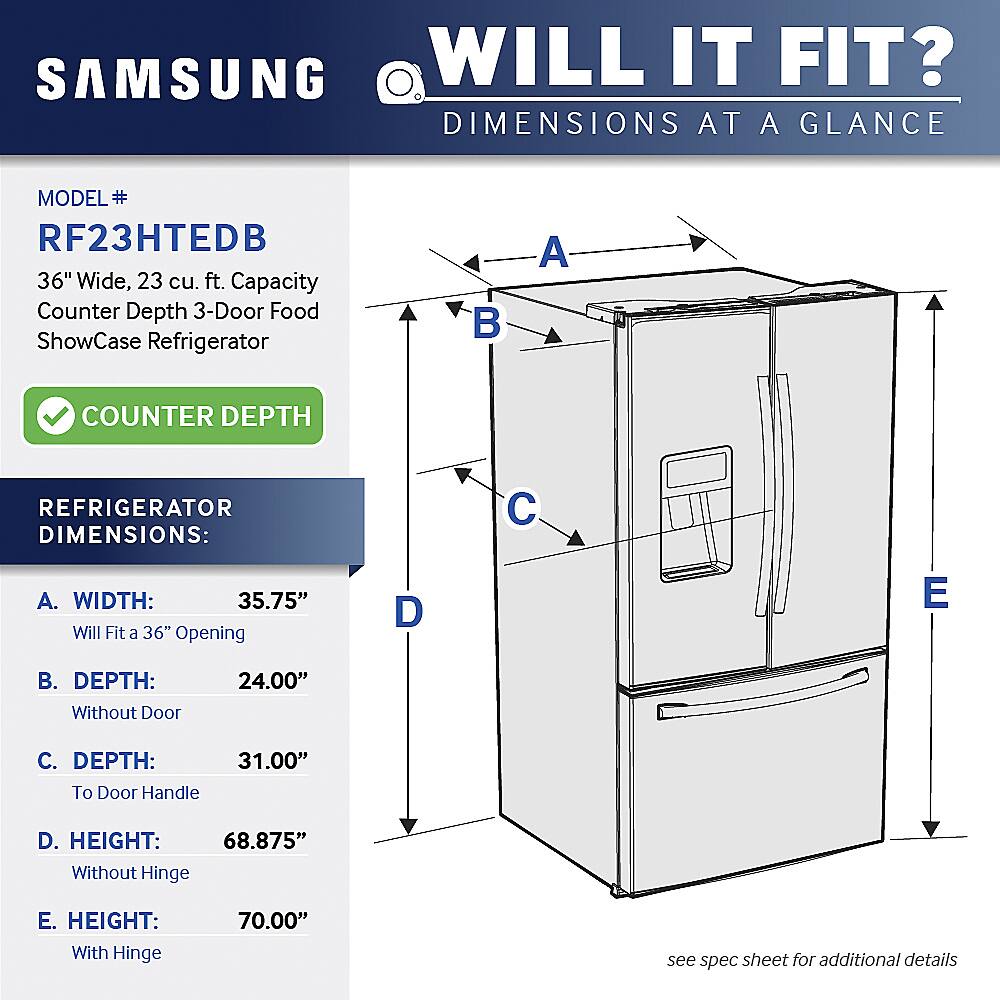 SAMSUNG

WILL IT FIT?
DIMENSIONS AT A GLANCE

MODEL #
RF23HTEDB
36" Wide, 23 cu. ft. Capacity Counter Depth 3-Door Food ShowCase Refrigerator

COUNTER DEPTH

REFRIGERATOR DIMENSIONS:

A. WIDTH: 35.75”
Will Fit a 36” Opening

B. DEPTH: 24.00”
Without Door

C. DEPTH: 31.00”
To Door Handle

D. HEIGHT: 68.875”
Without Hinge

E. HEIGHT: 70.00”
With Hinge

A
B
C
D
E

see spec sheet for additional details