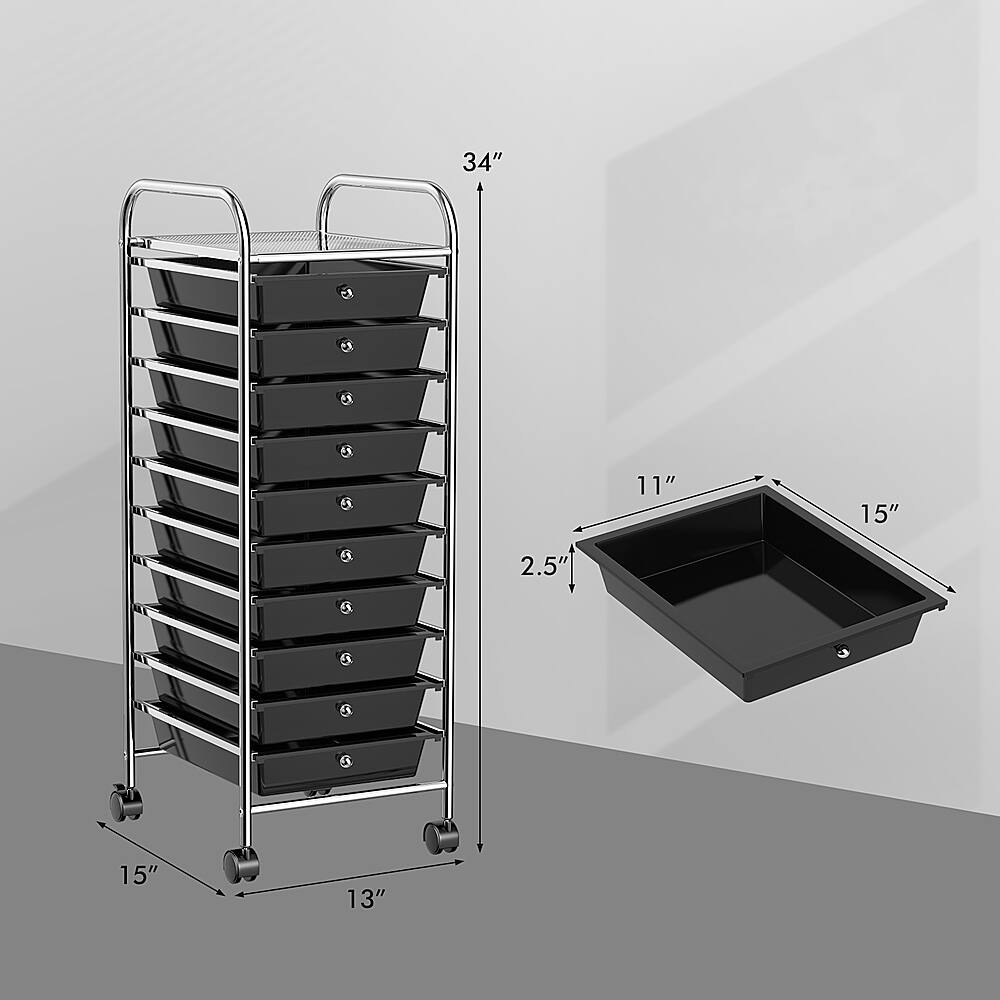 34″

11″

15″

2.5″

15″

13″