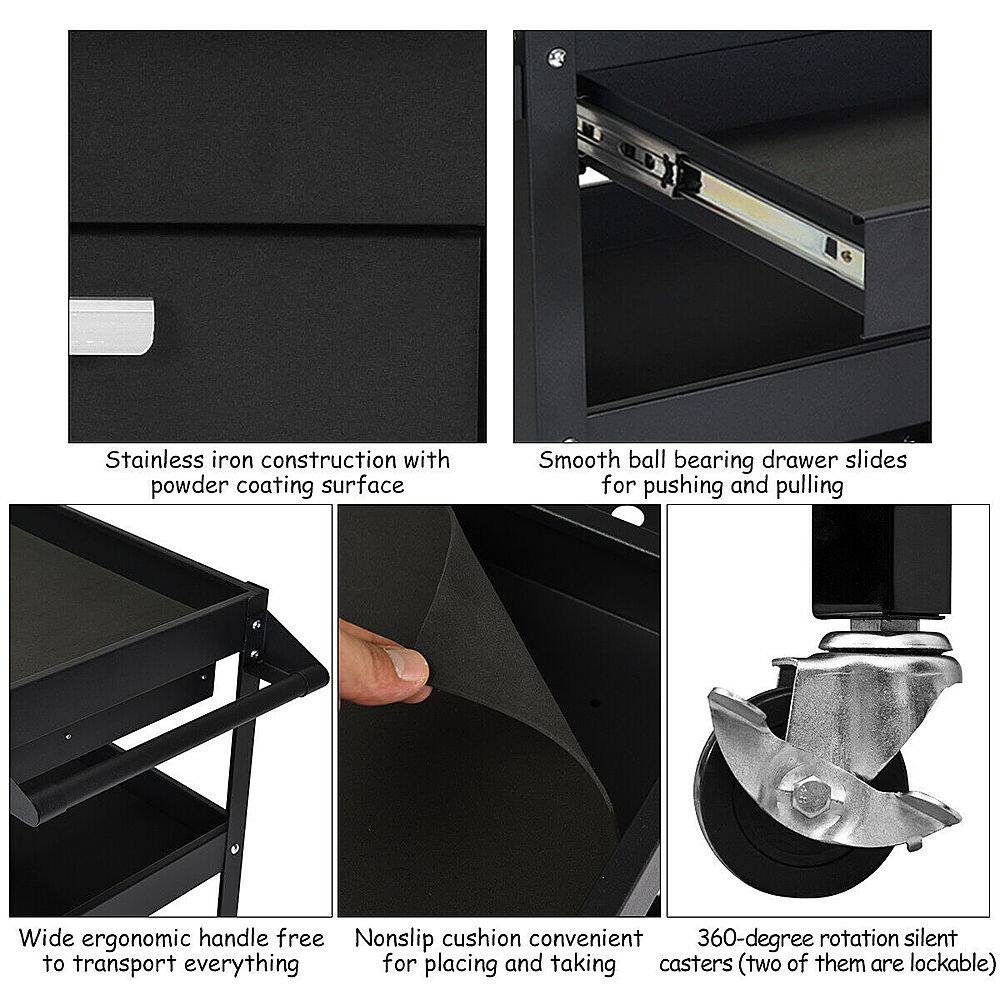 Stainless iron construction with powder coating surface

Smooth ball bearing drawer slides for pushing and pulling

Wide ergonomic handle free to transport everything

Nonslip cushion convenient for placing and taking

360-degree rotation silent casters (two of them are lockable)