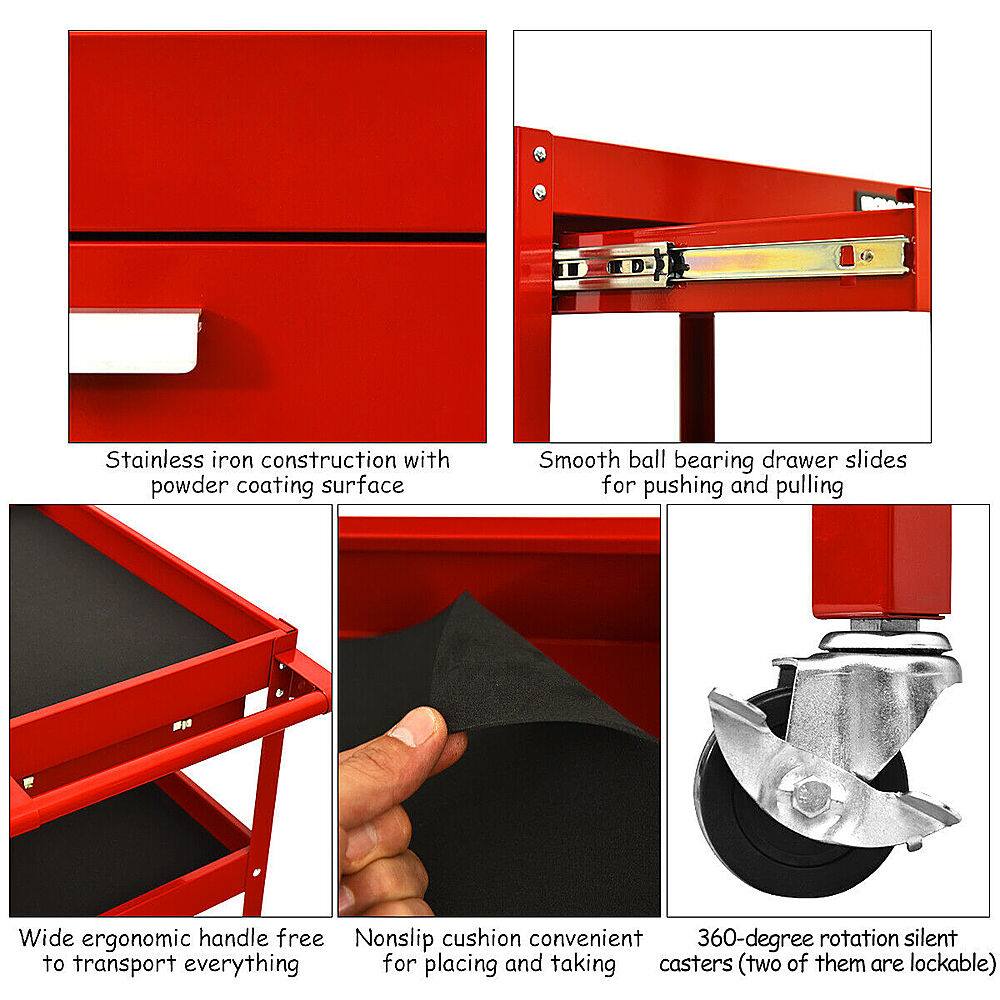 Stainless iron construction with powder coating surface

Smooth ball bearing drawer slides for pushing and pulling

Wide ergonomic handle free to transport everything

Nonslip cushion convenient for placing and taking

360-degree rotation silent casters (two of them are lockable)