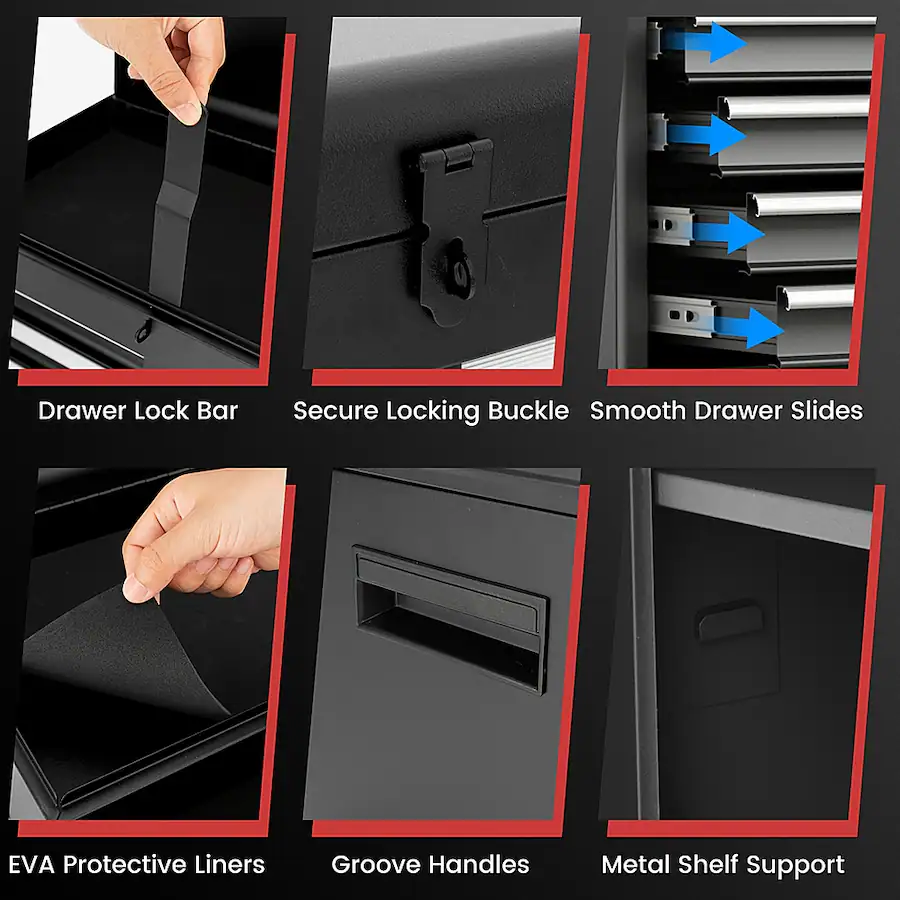 Drawer Lock Bar

Secure Locking Buckle

Smooth Drawer Slides

EVA Protective Liners

Groove Handles

Metal Shelf Support