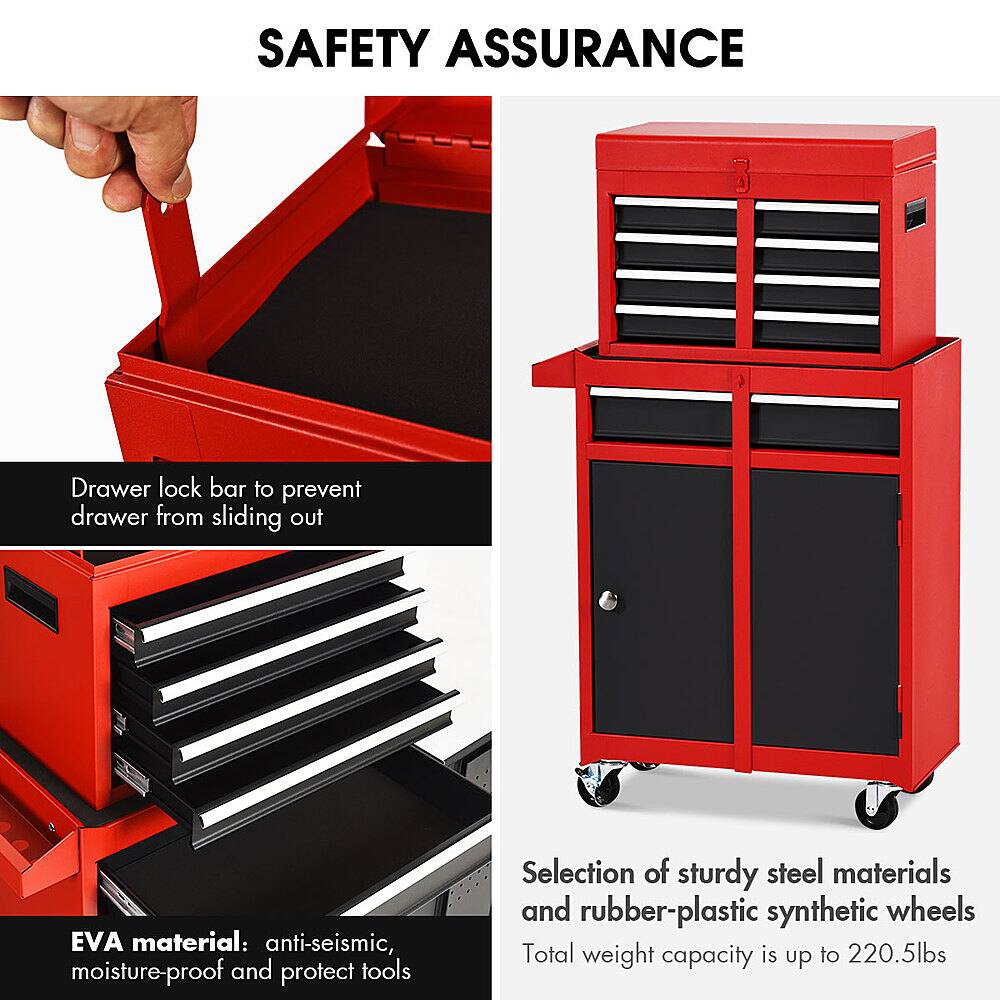 SAFETY ASSURANCE

Drawer lock bar to prevent drawer from sliding out

EVA material: anti-seismic, moisture-proof and protect tools

Selection of sturdy steel materials and rubber-plastic synthetic wheels

Total weight capacity is up to 220.5lbs