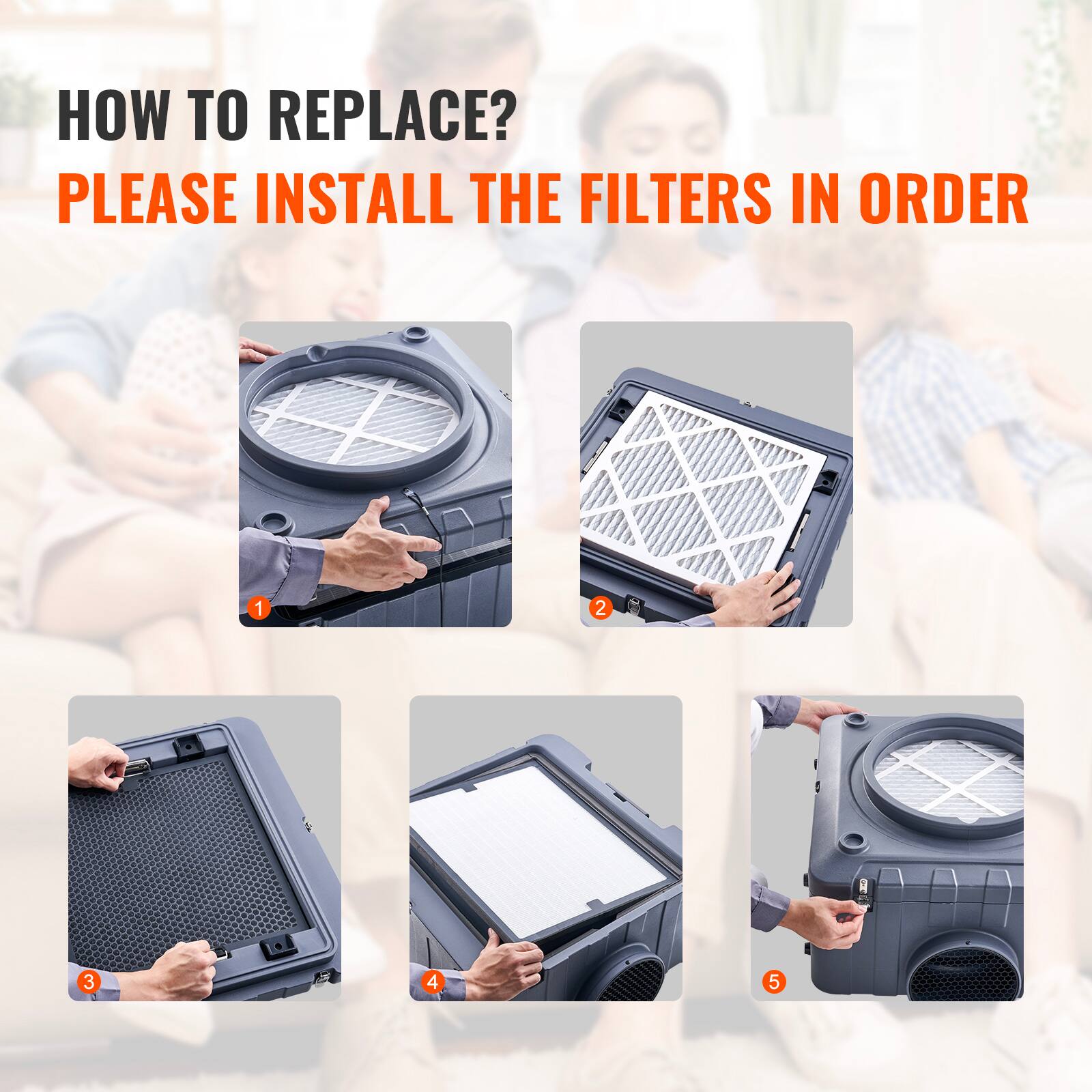 HOW TO REPLACE?
PLEASE INSTALL THE FILTERS IN ORDER

1

2

3

4

5