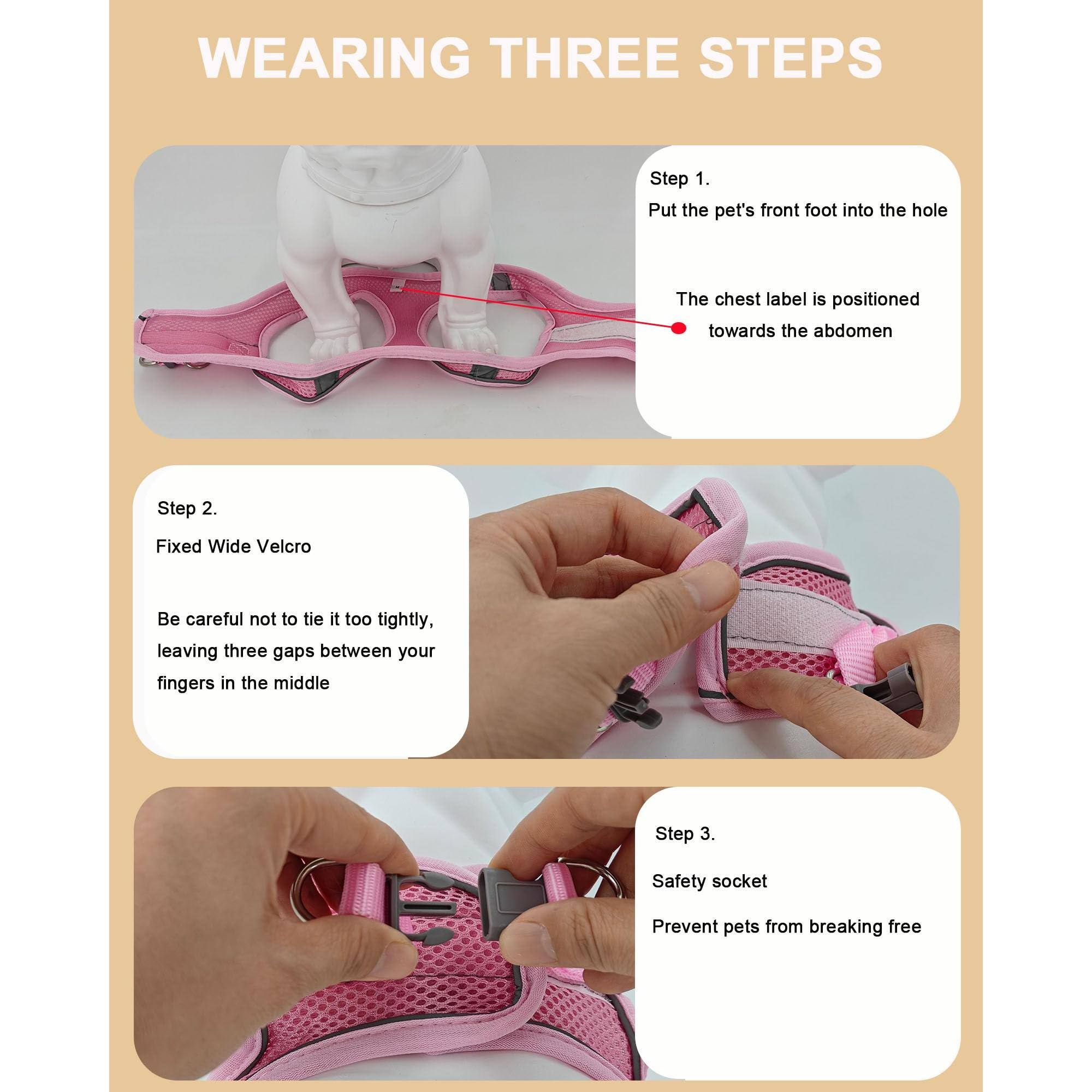 WEARING THREE STEPS

Step 1.
Put the pet's front foot into the hole

The chest label is positioned towards the abdomen

Step 2.
Fixed Wide Velcro

Be careful not to tie it too tightly, leaving three gaps between your fingers in the middle

Step 3.
Safety socket
Prevent pets from breaking free