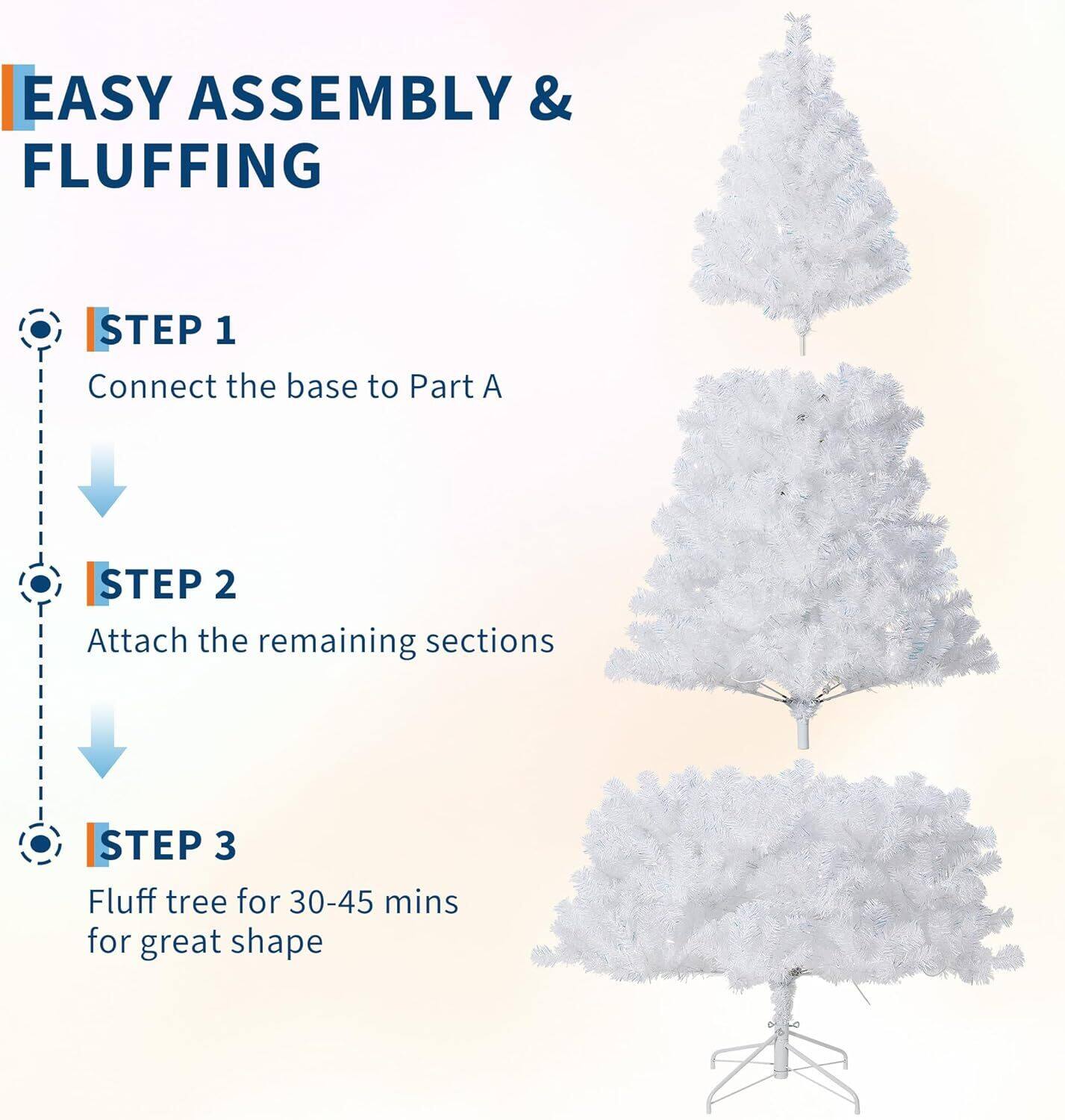 EASY ASSEMBLY & FLUFFING

STEP 1
Connect the base to Part A

STEP 2
Attach the remaining sections

STEP 3
Fluff tree for 30-45 mins for great shape