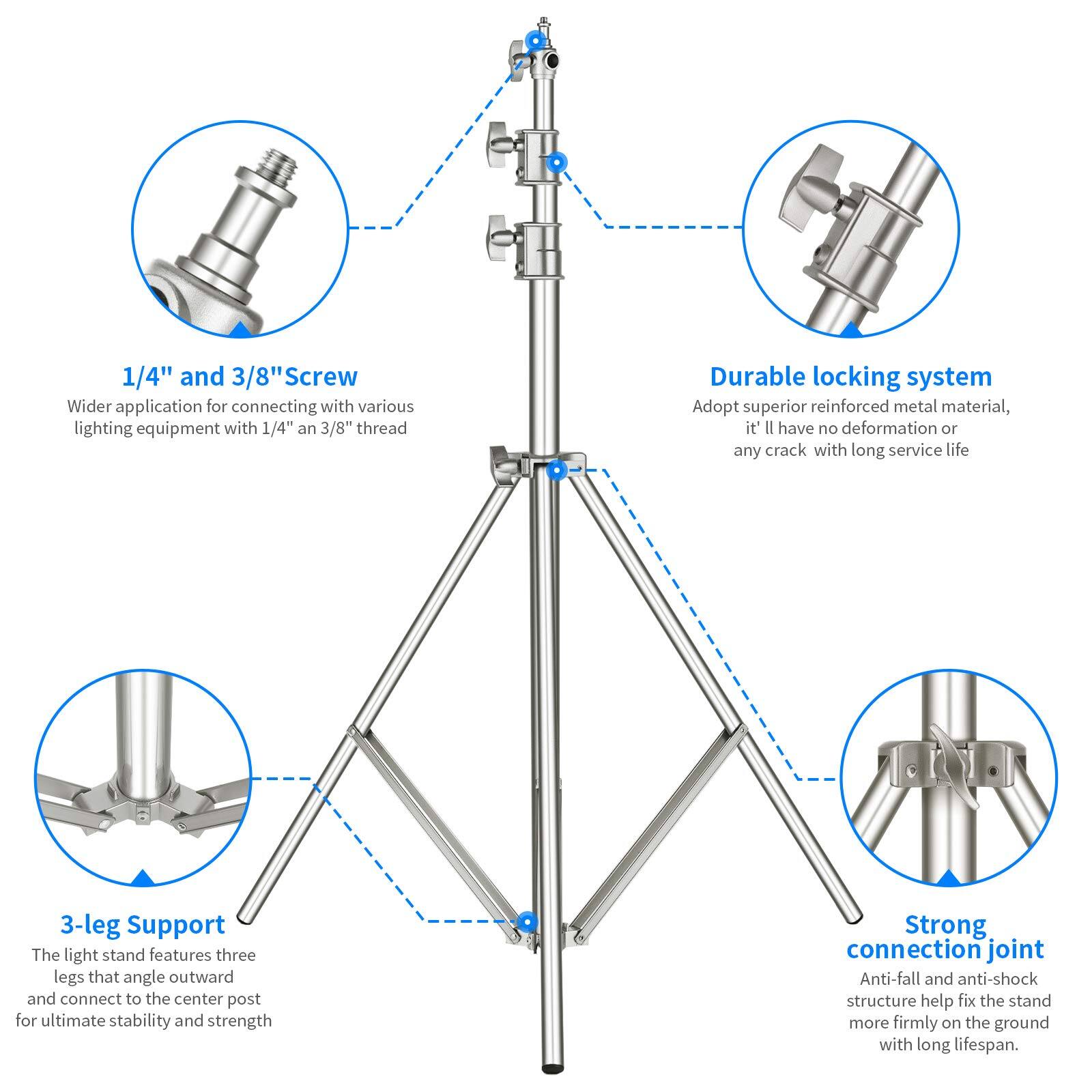 1/4" and 3/8"Screw

Wider application for connecting with various lighting equipment with 1/4" an 3/8" thread

Durable locking system

Adopt superior reinforced metal material, it' ll have no deformation or any crack with long service life

3-leg Support

The light stand features three legs that angle outward and connect to the center post for ultimate stability and strength

Strong connection joint

Anti-fall and anti-shock structure help fix the stand more firmly on the ground with long lifespan.