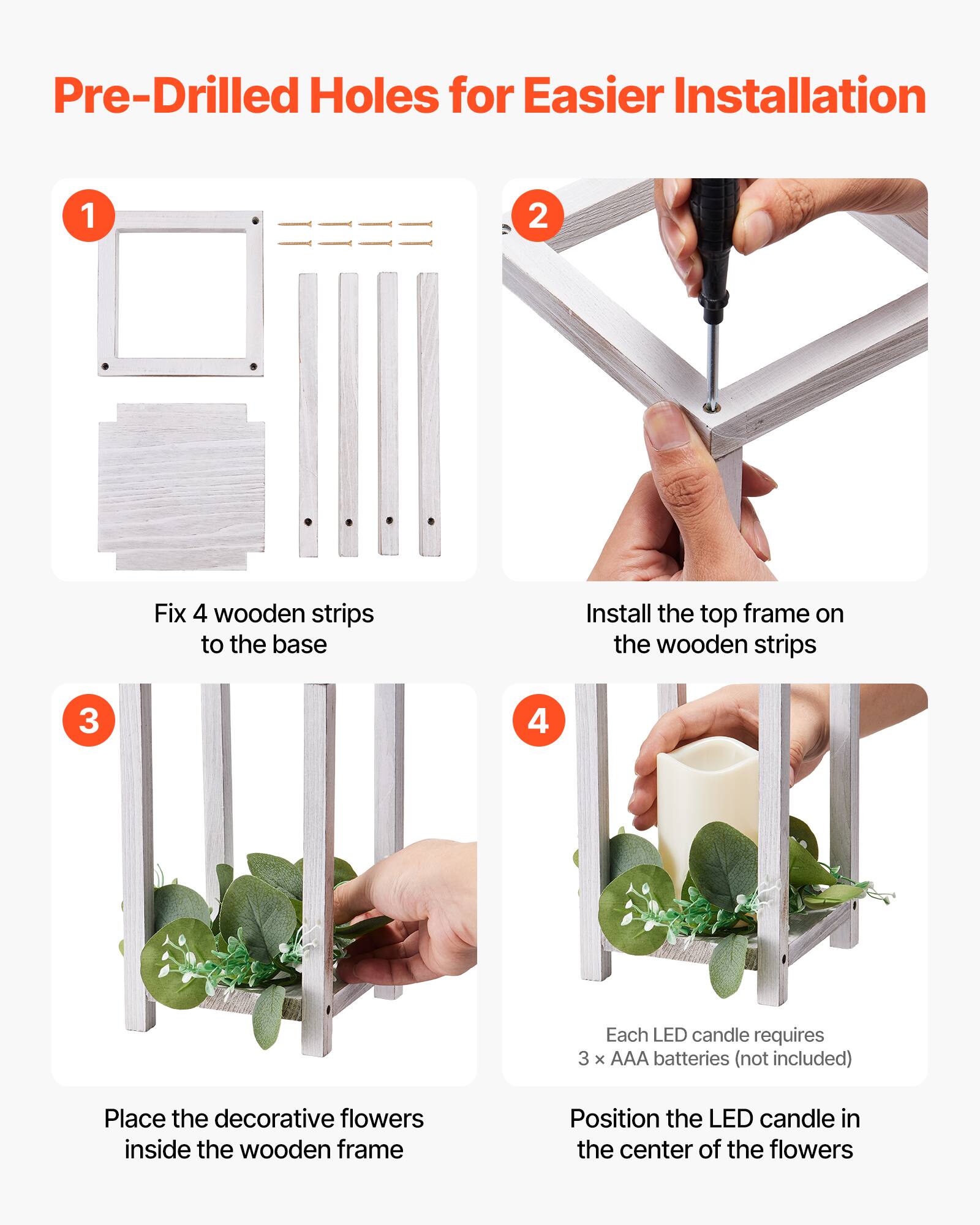 Pre-Drilled Holes for Easier Installation

1

Fix 4 wooden strips to the base

2

Install the top frame on the wooden strips

3

Place the decorative flowers inside the wooden frame

4

Each LED candle requires 3 × AAA batteries (not included)

Position the LED candle in the center of the flowers