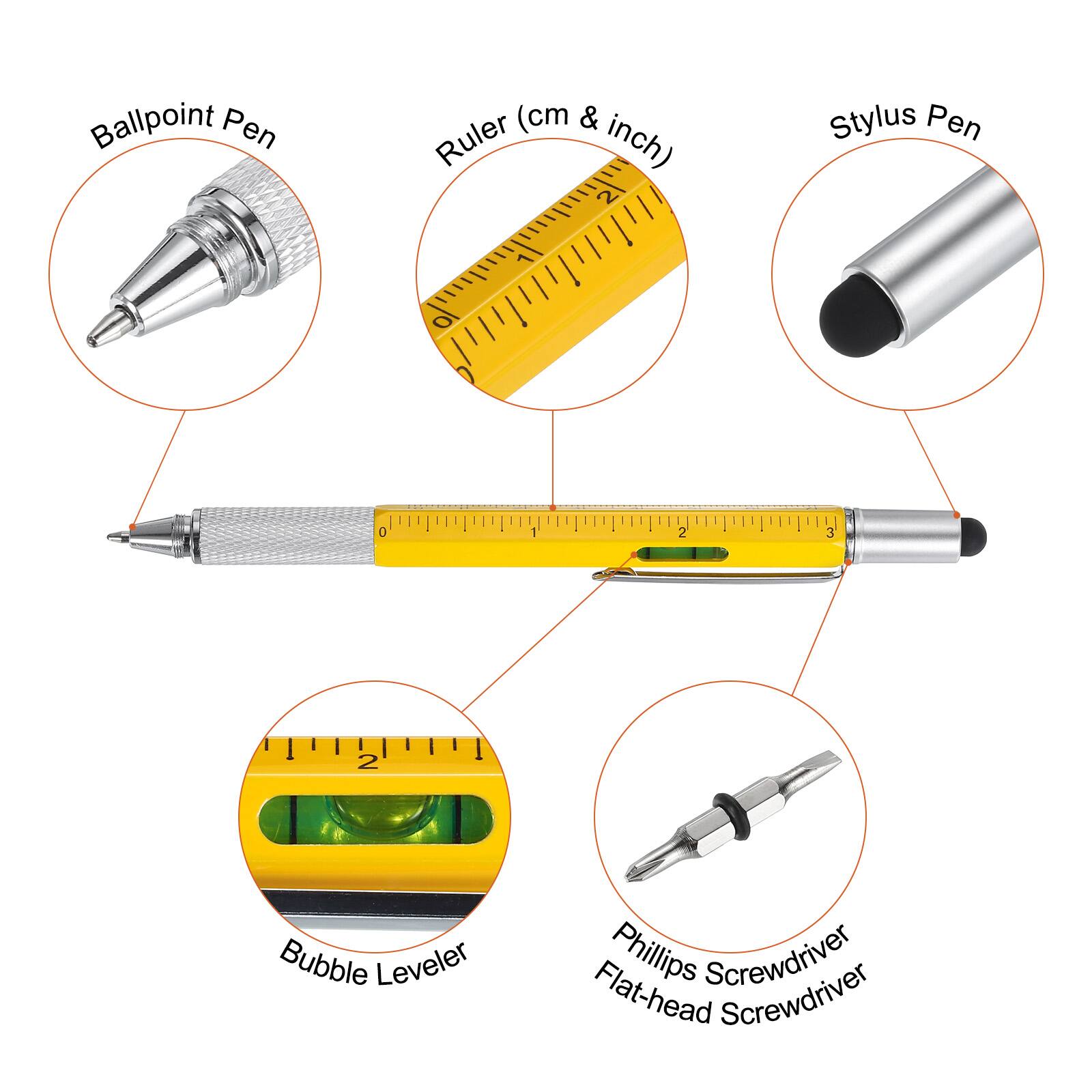 Ballpoint Pen

Ruler (cm & inch)

Stylus Pen

0

1

2

0

1

2

3

2

Bubble Leveler

Phillips Screwdriver
Flat-head Screwdriver