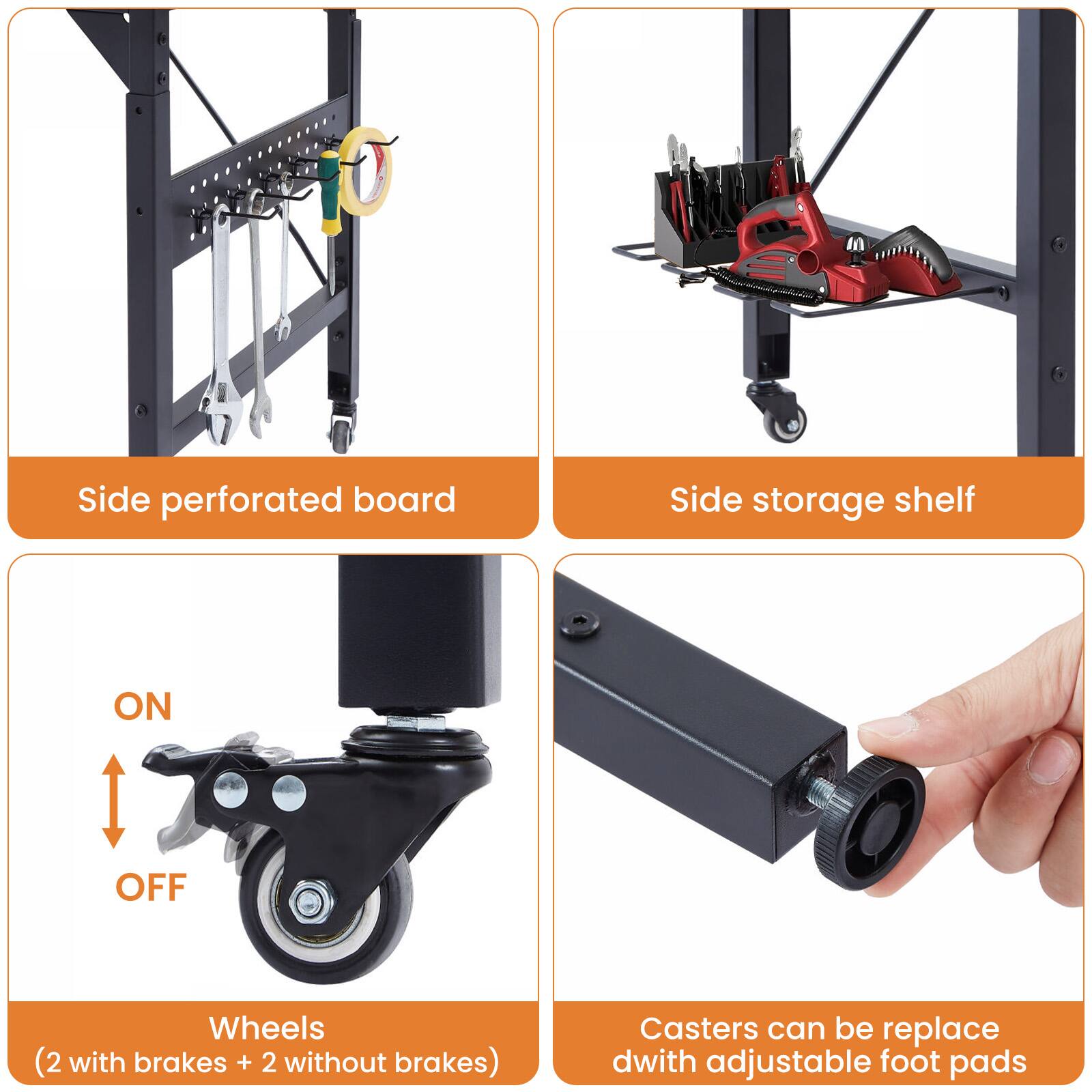 Side perforated board

Side storage shelf

ON

OFF

Wheels
(2 with brakes + 2 without brakes)

Casters can be replace
dwith adjustable foot pads