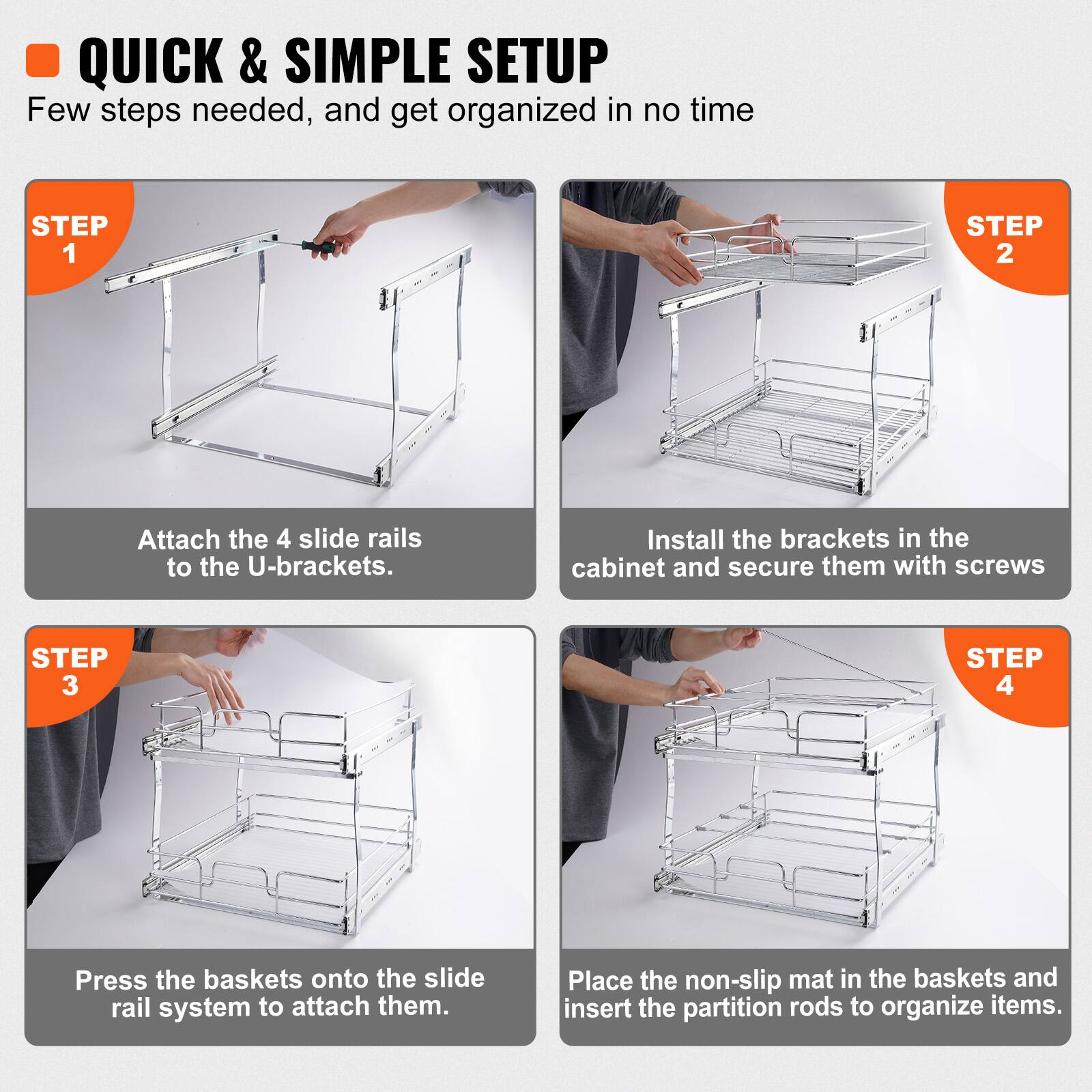 QUICK & SIMPLE SETUP
Few steps needed, and get organized in no time

STEP 1

Attach the 4 slide rails to the U-brackets.

STEP 2

Install the brackets in the cabinet and secure them with screws

STEP 3

Press the baskets onto the slide rail system to attach them.

STEP 4

Place the non-slip mat in the baskets and insert the partition rods to organize items.