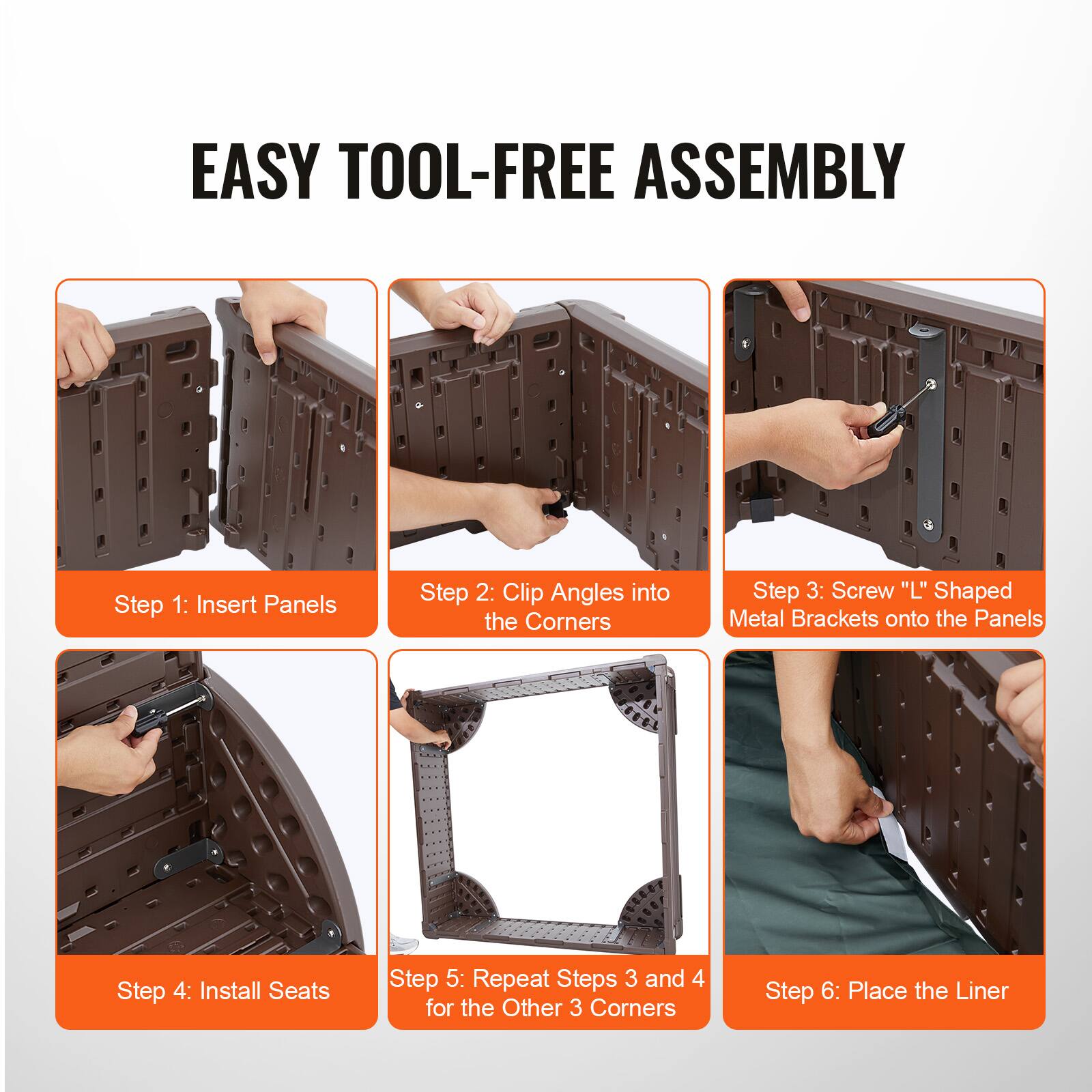 EASY TOOL-FREE ASSEMBLY

Step 1: Insert Panels

Step 2: Clip Angles into the Corners

Step 3: Screw "L" Shaped Metal Brackets onto the Panels

Step 4: Install Seats

Step 5: Repeat Steps 3 and 4 for the Other 3 Corners

Step 6: Place the Liner