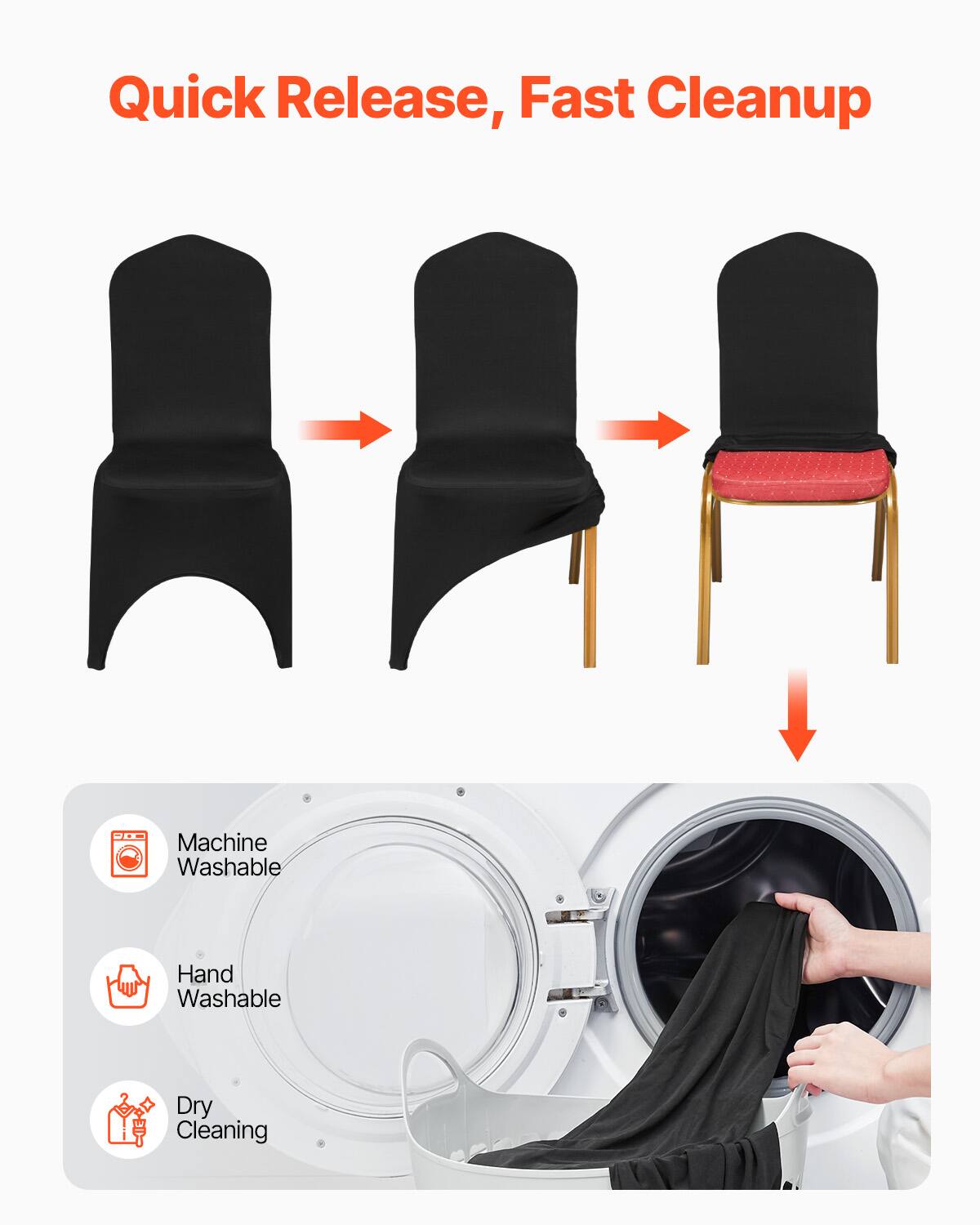 Quick Release, Fast Cleanup

Machine Washable

Hand Washable

Dry Cleaning