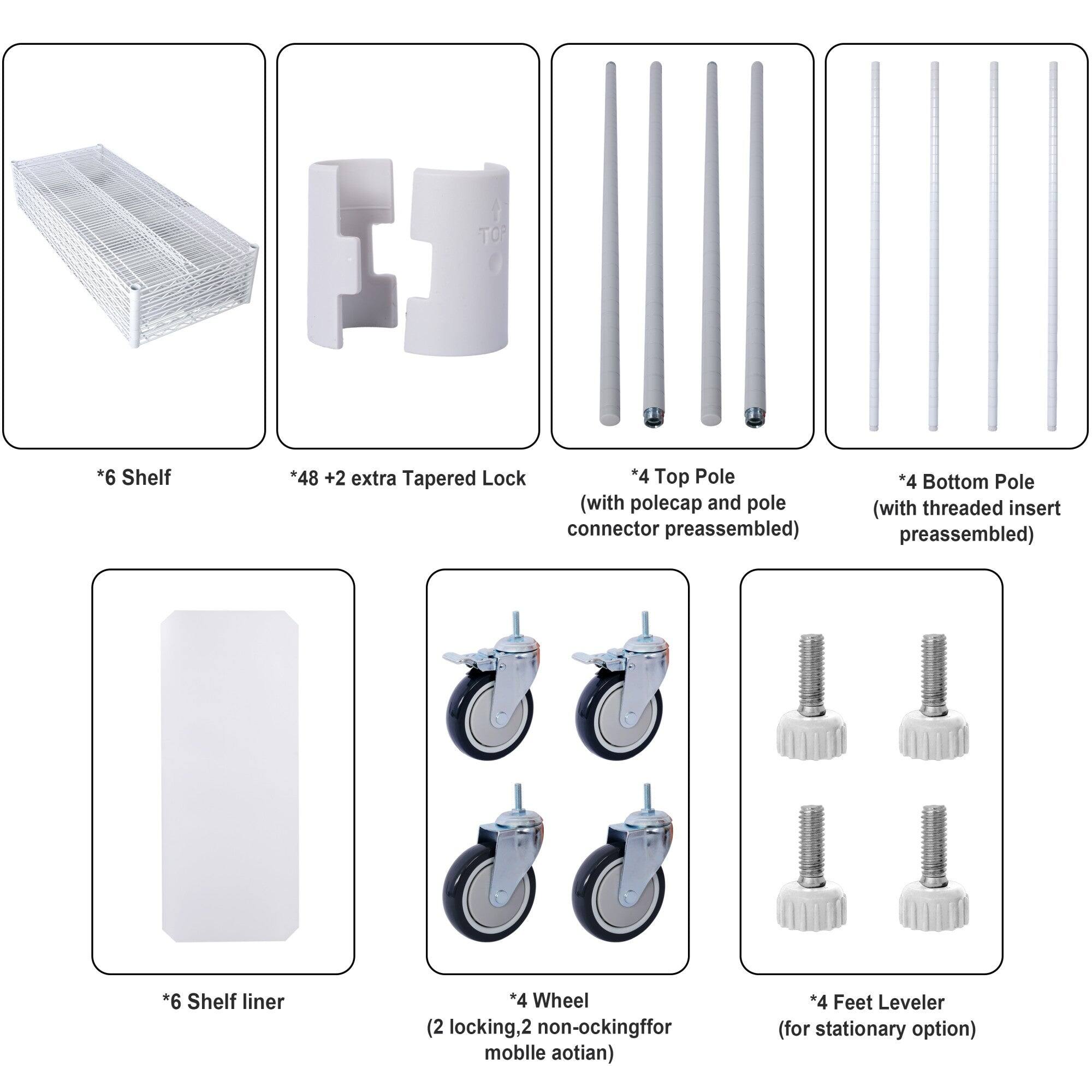 TOP

*6 Shelf

*48 +2 extra Tapered Lock

*4 Top Pole
(with polecap and pole connector preassembled)

*4 Bottom Pole
(with threaded insert preassembled)

*6 Shelf liner

*4 Wheel
(2 locking,2 non-ockingffor moblle aotian)

*4 Feet Leveler
(for stationary option)