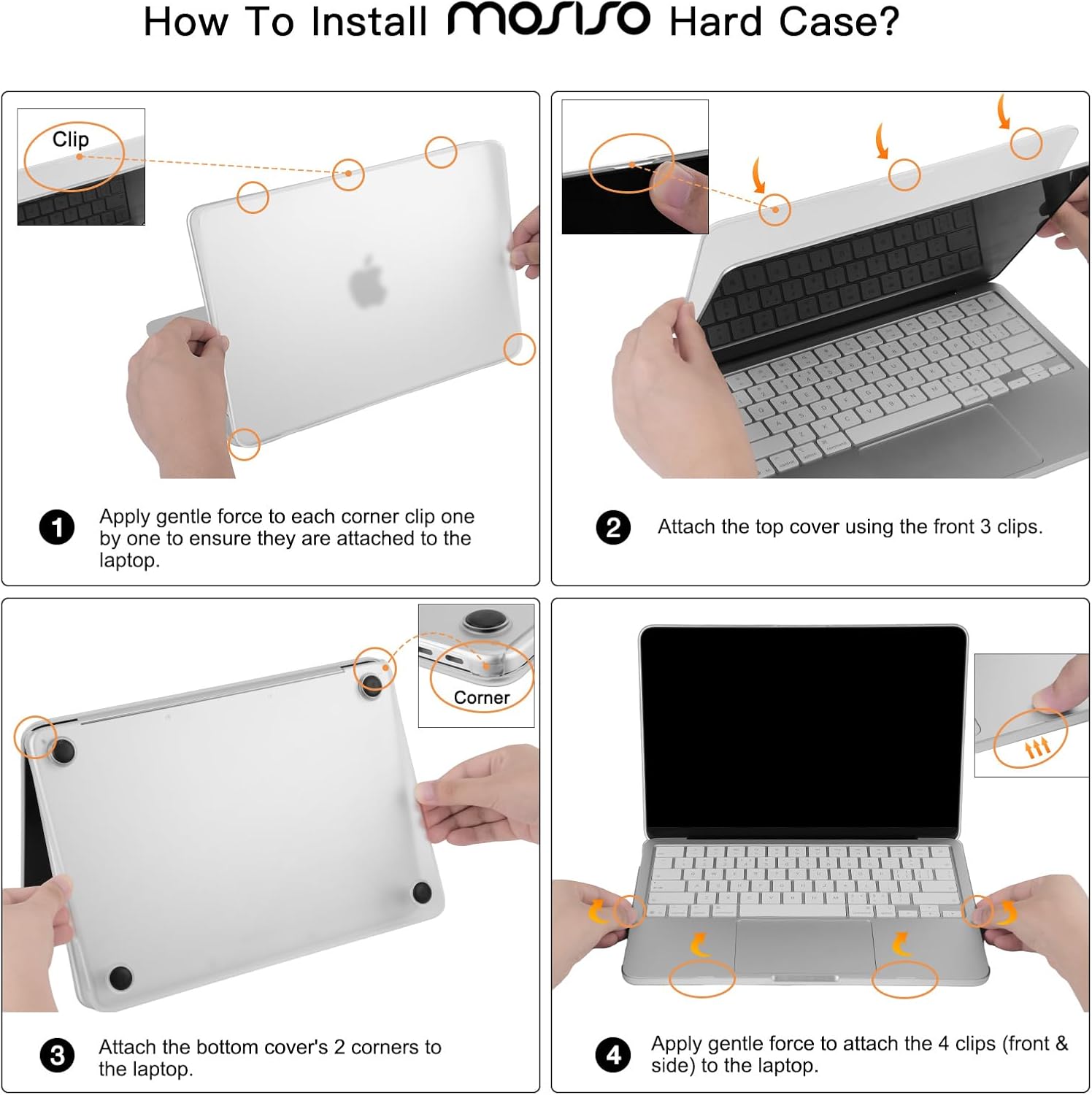 How To Install MOSISO Hard Case?

Clip

1 Apply gentle force to each corner clip one by one to ensure they are attached to the laptop.

2 Attach the top cover using the front 3 clips.

Corner

3 Attach the bottom cover's 2 corners to the laptop.

4 Apply gentle force to attach the 4 clips (front & side) to the laptop.