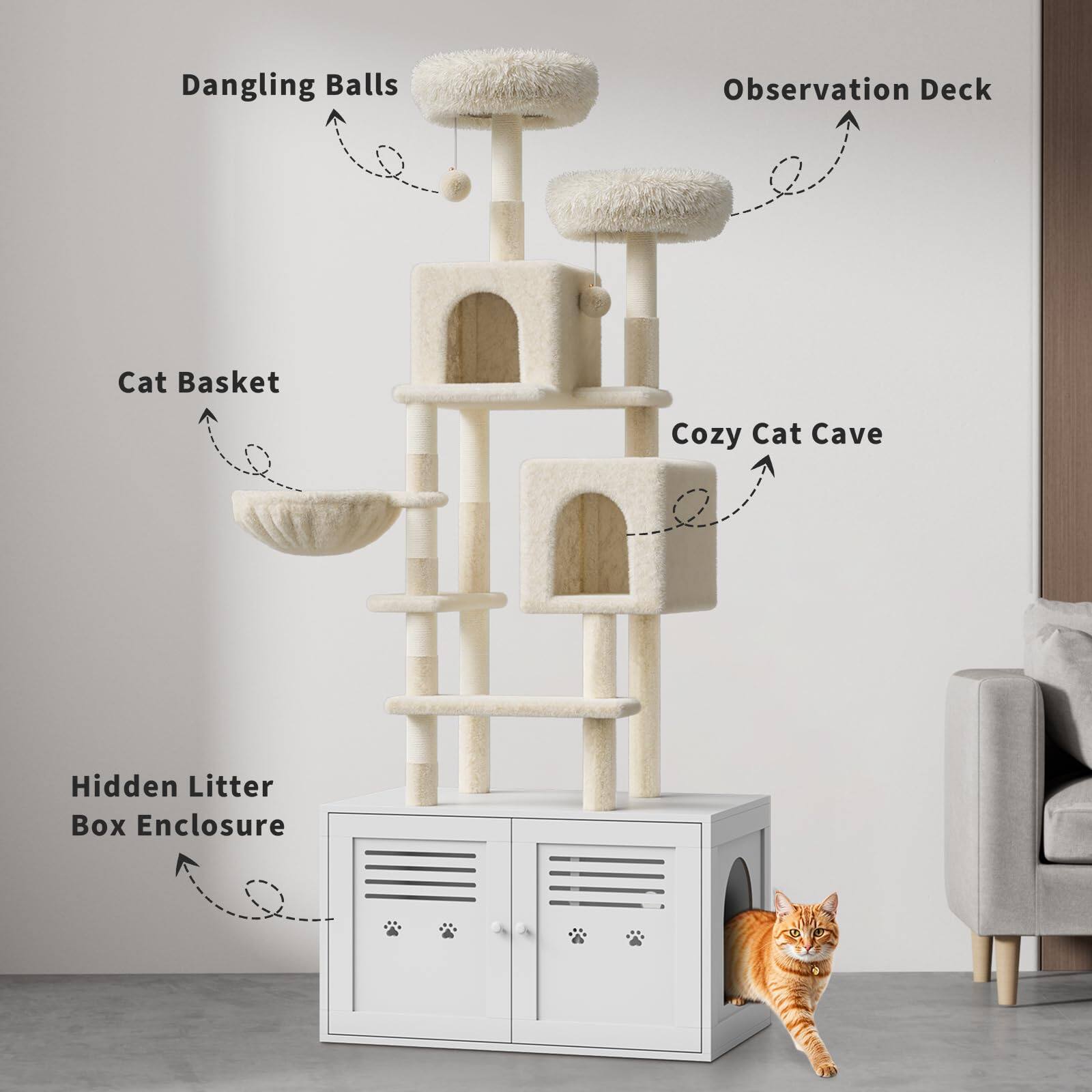 Dangling Balls

Observation Deck

Cat Basket

Cozy Cat Cave

Hidden Litter Box Enclosure