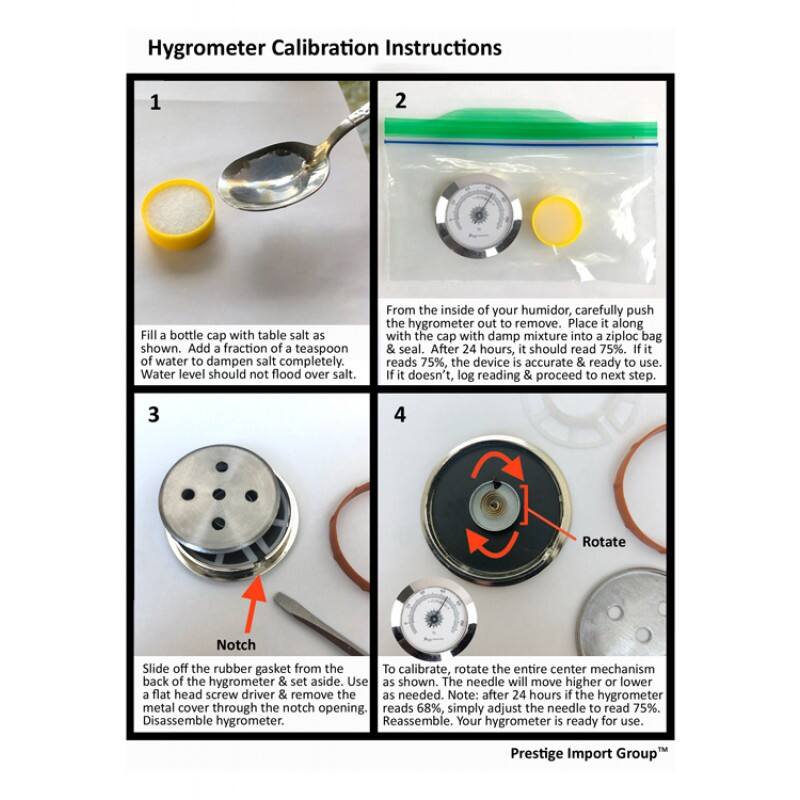 Hygrometer Calibration Instructions

1

Fill a bottle cap with table salt as shown. Add a fraction of a teaspoon of water to dampen salt completely. Water level should not flood over salt.

2

From the inside of your humidor, carefully push the hygrometer out to remove. Place it along with the cap with damp mixture into a ziploc bag & seal. After 24 hours, it should read 75%. If it reads 75%, the device is accurate & ready to use. If it doesn't, log reading & proceed to next step.

3

Notch

Slide off the rubber gasket from the back of the hygrometer & set aside. Use a flat head screw driver & remove the metal cover through the notch opening. Disassemble hygrometer.

4

Rotate

To calibrate, rotate the entire center mechanism as shown. The needle will move higher or lower as needed. Note: after 24 hours if the hygrometer reads 68%, simply adjust the needle to read 75%. Reassemble. Your hygrometer is ready for use.

Prestige Import Group™