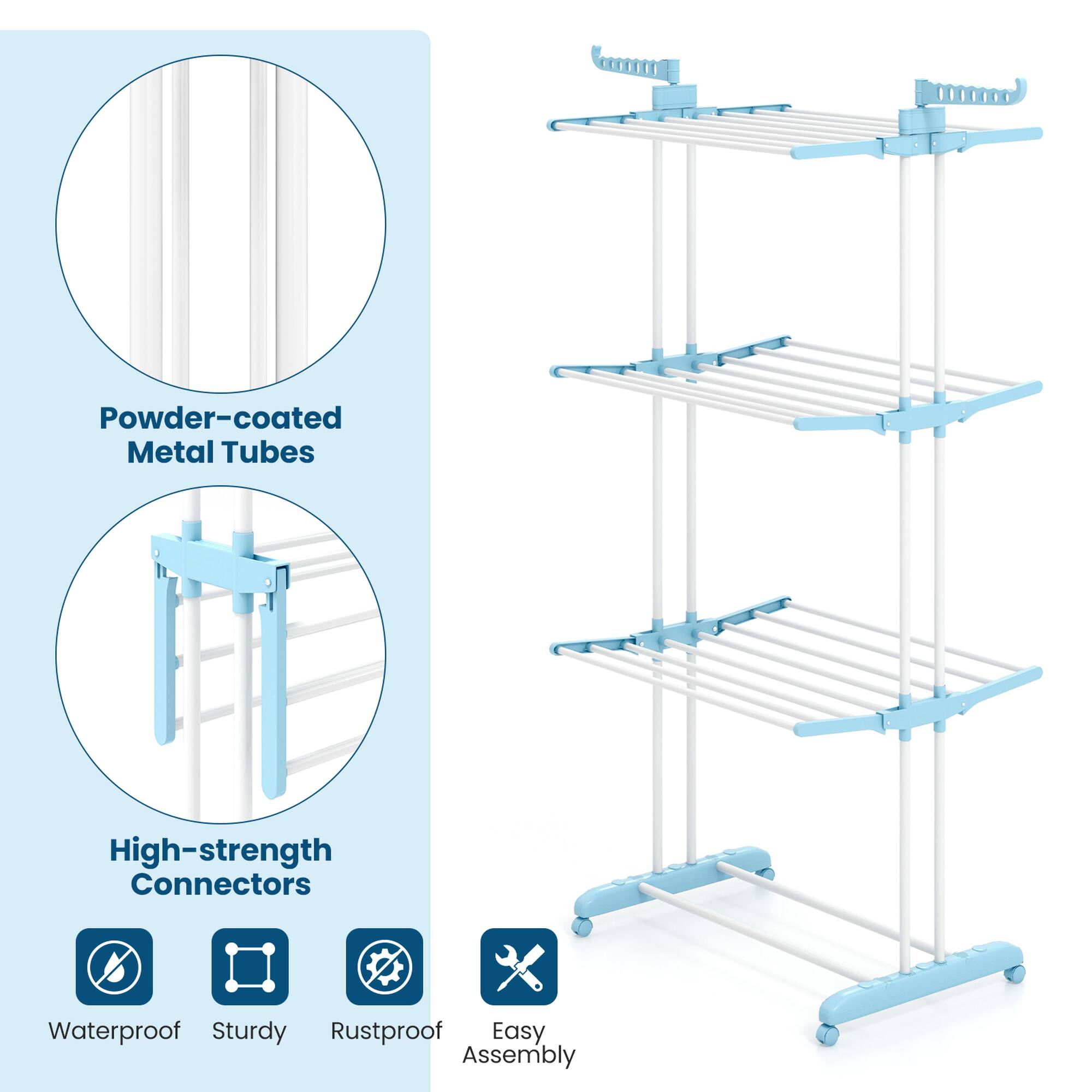 Powder-coated Metal Tubes

High-strength Connectors

Waterproof

Sturdy

Rustproof

Easy Assembly