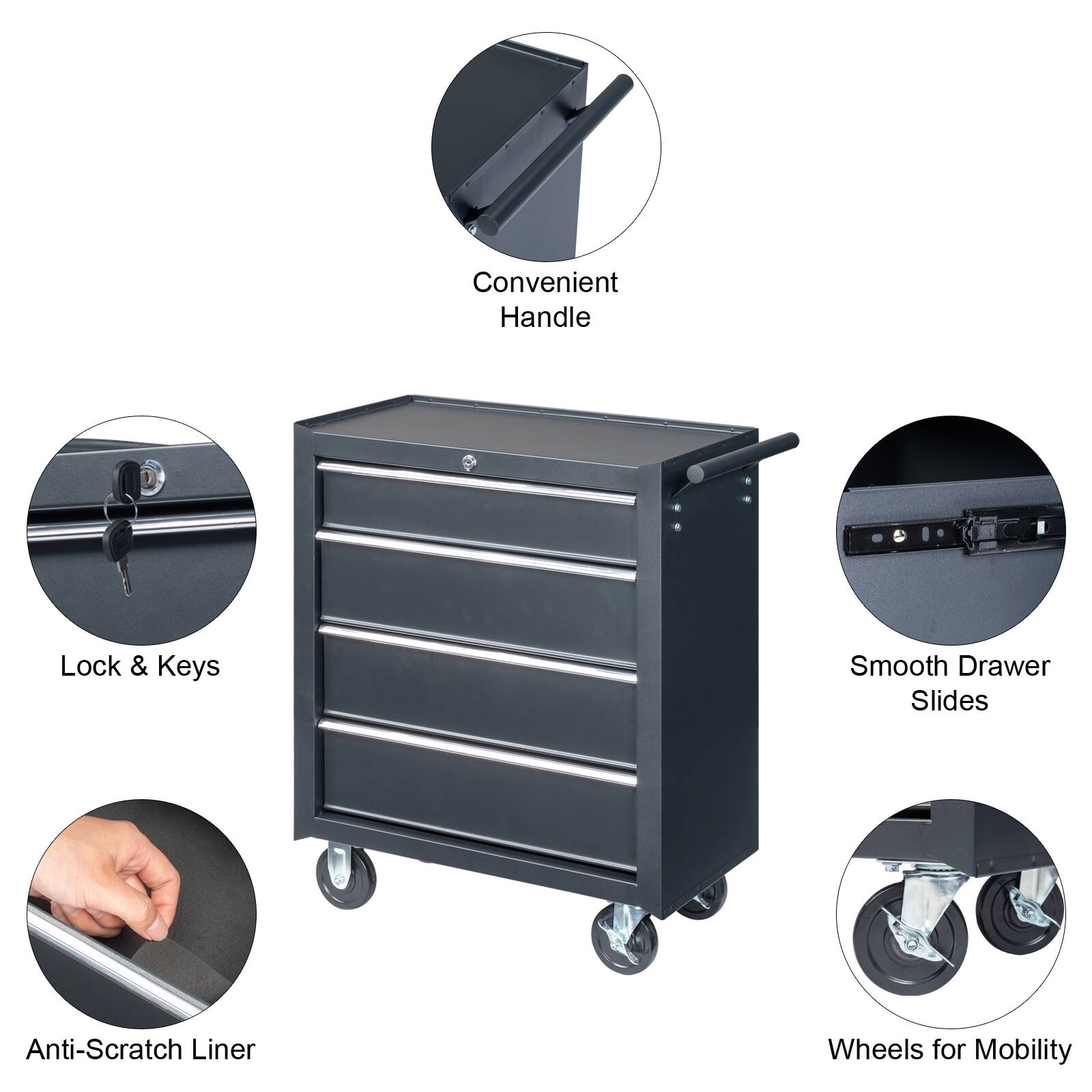 Convenient Handle

Lock & Keys

Smooth Drawer Slides

Anti-Scratch Liner

Wheels for Mobility