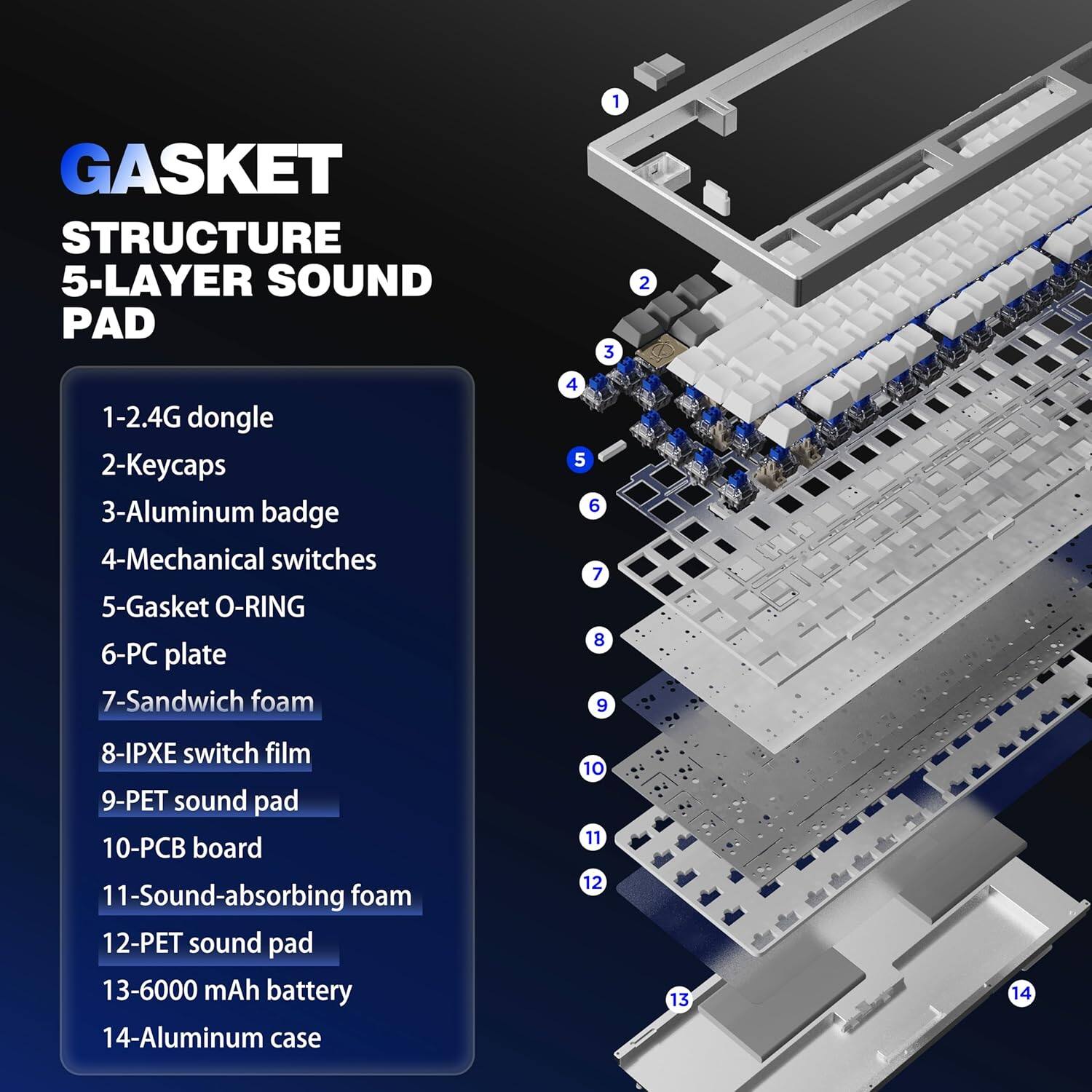 GASKET
STRUCTURE
5-LAYER SOUND PAD

1-2.4G dongle
2-Keycaps
3-Aluminum badge
4-Mechanical switches
5-Gasket O-RING
6-PC plate
7-Sandwich foam
8-IPXE switch film
9-PET sound pad
10-PCB board
11-Sound-absorbing foam
12-PET sound pad
13-6000 mAh battery
14-Aluminum case

1
2
3
4
5
6
7
8
9
10
11
12
13
14