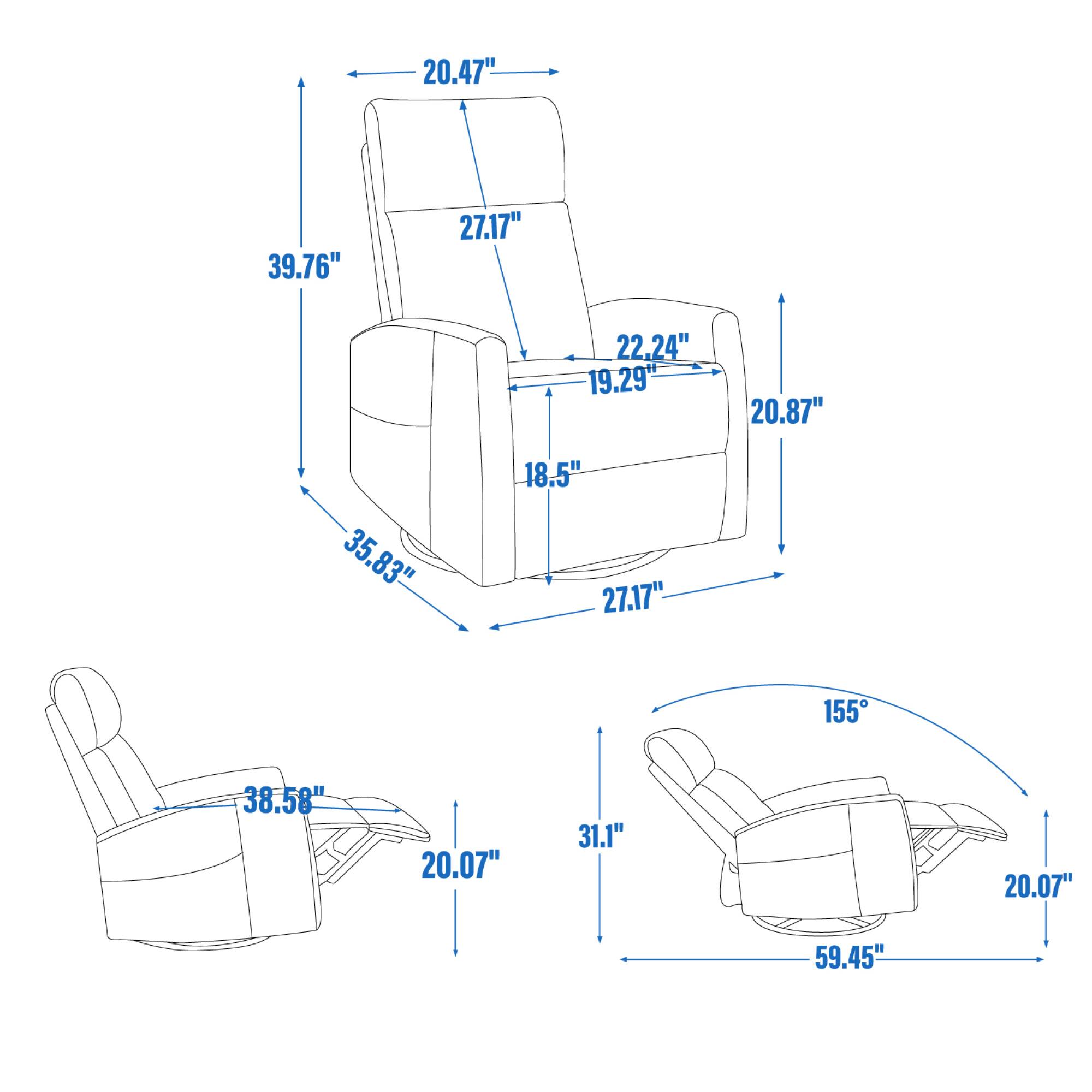 20.47"

27.17"

39.76"

22.24"

19.29"

20.87"

18.5"

35.83"

27.17"

38.58"

20.07"

155°

31.1"

20.07"

59.45"