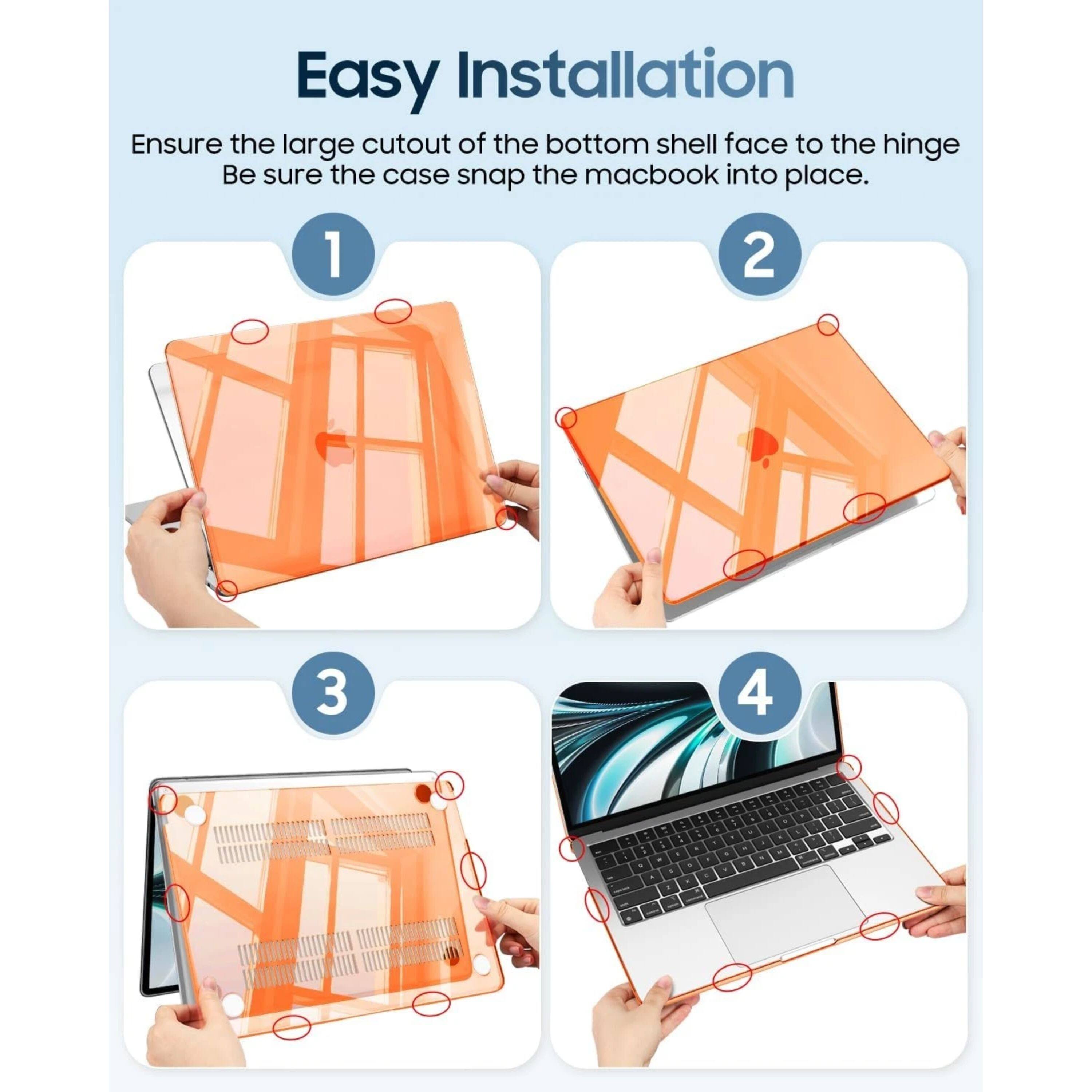 Easy Installation

Ensure the large cutout of the bottom shell face to the hinge
Be sure the case snap the macbook into place.

1

2

3

4