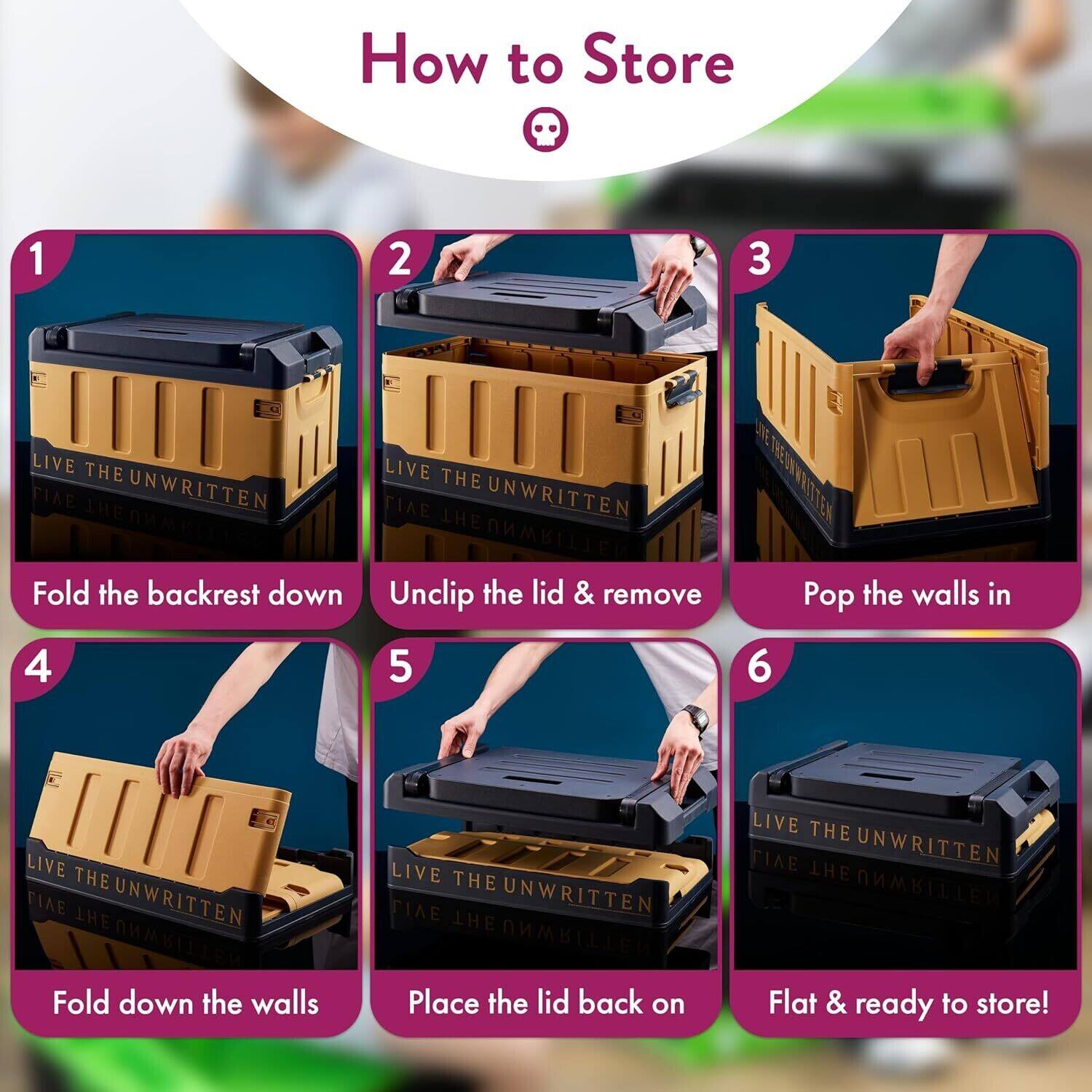 How to Store

1
LIVE THE UNWRITTEN
Fold the backrest down

2
LIVE THE UNWRITTEN
Unclip the lid & remove

3
LIVE THE UNWRITTEN
Pop the walls in

4
LIVE THE UNWRITTEN
Fold down the walls

5
LIVE THE UNWRITTEN
Place the lid back on

6
LIVE THE UNWRITTEN
Flat & ready to store!