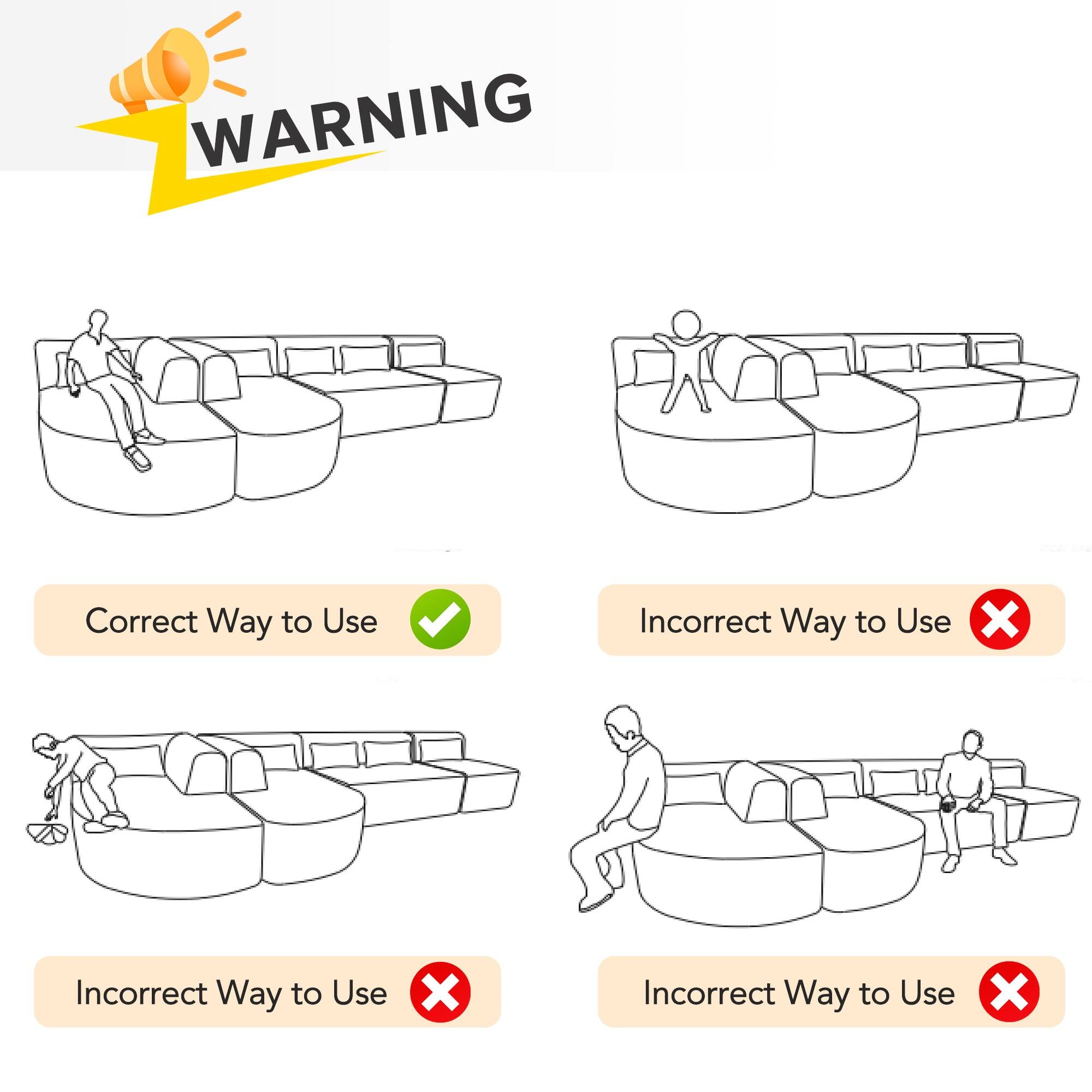 WARNING

Correct Way to Use

Incorrect Way to Use

Incorrect Way to Use

Incorrect Way to Use