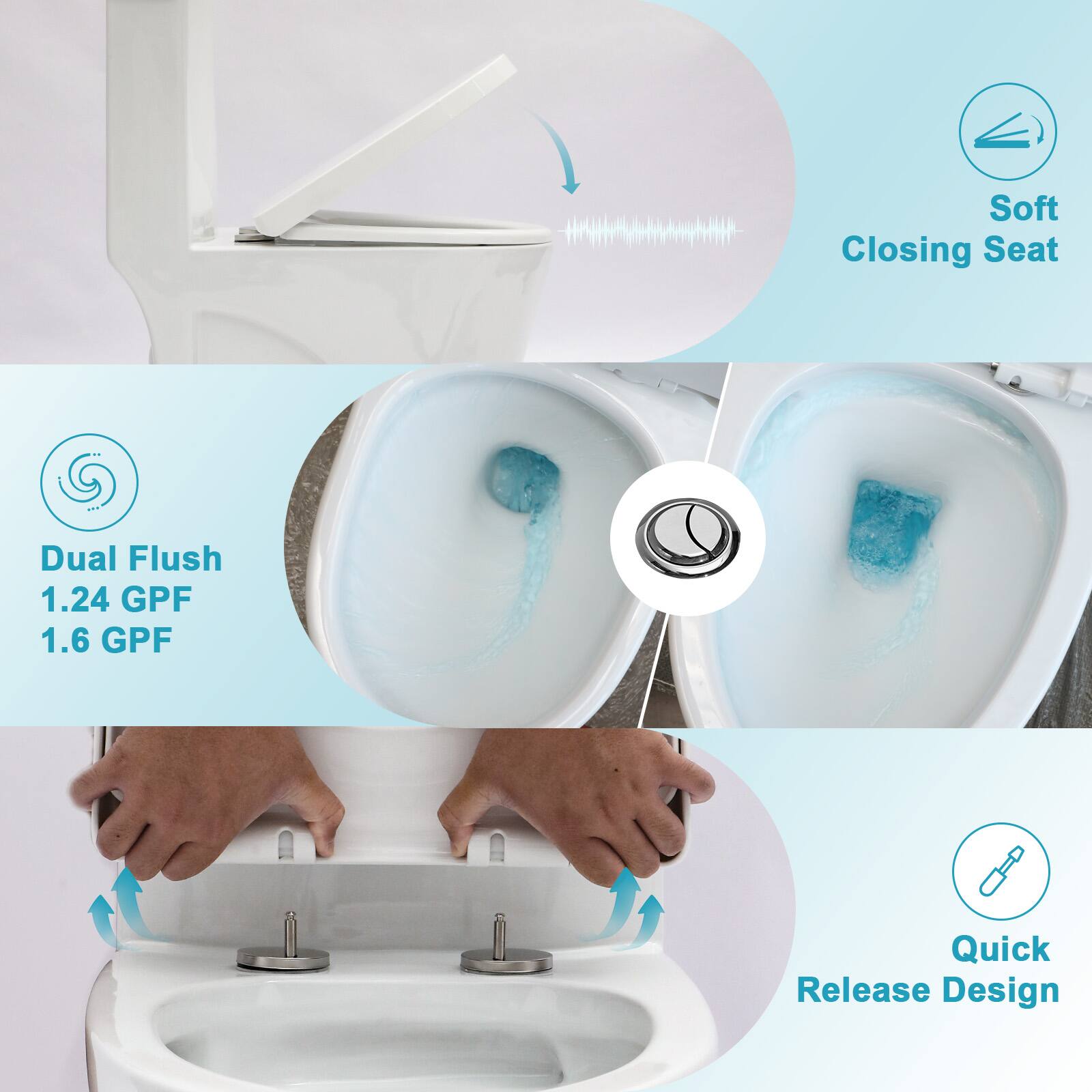 Soft
Closing Seat

Dual Flush
1.24 GPF
1.6 GPF

Quick
Release Design