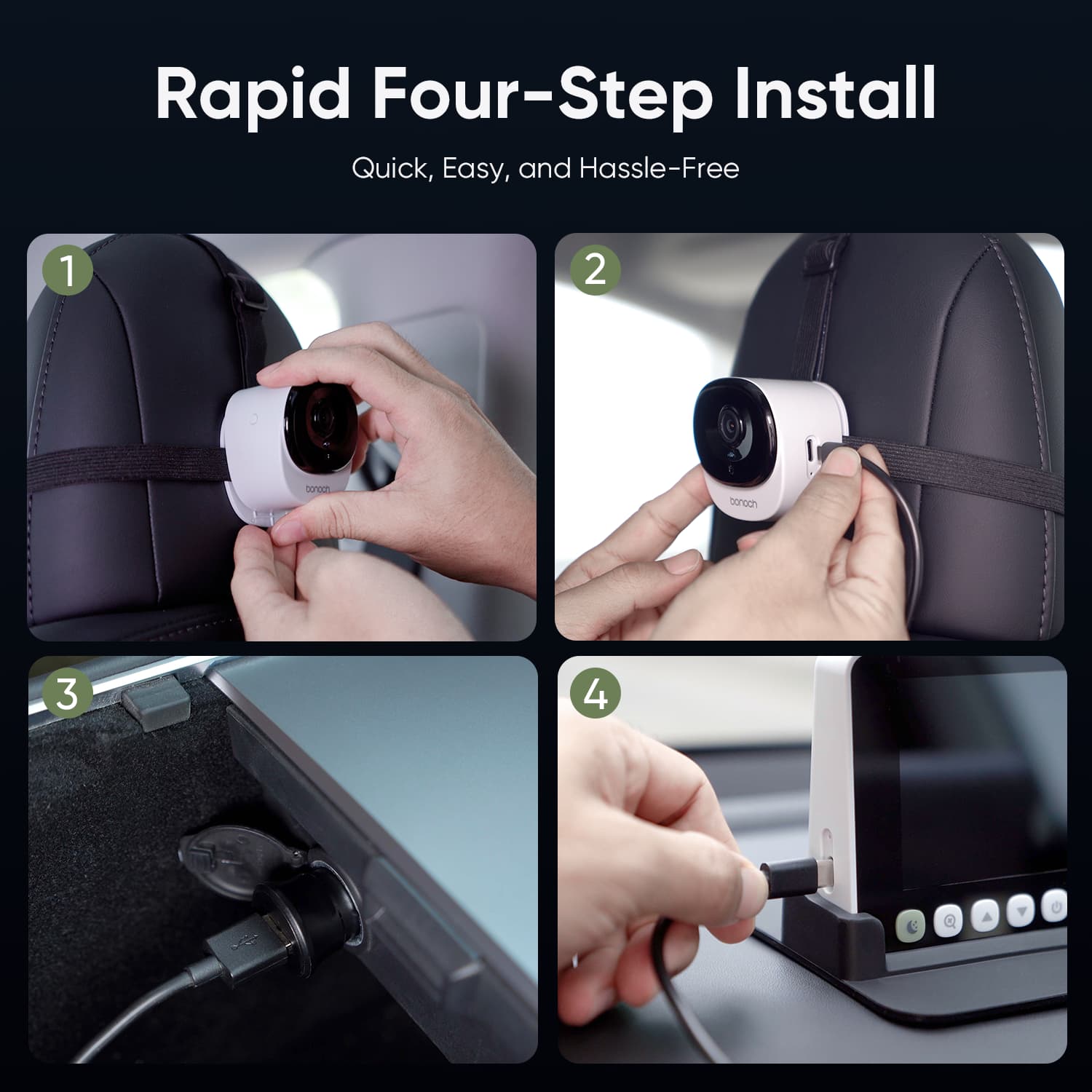 Rapid Four-Step Install

Quick, Easy, and Hassle-Free

1

bonoch

2

bonoch

3

4