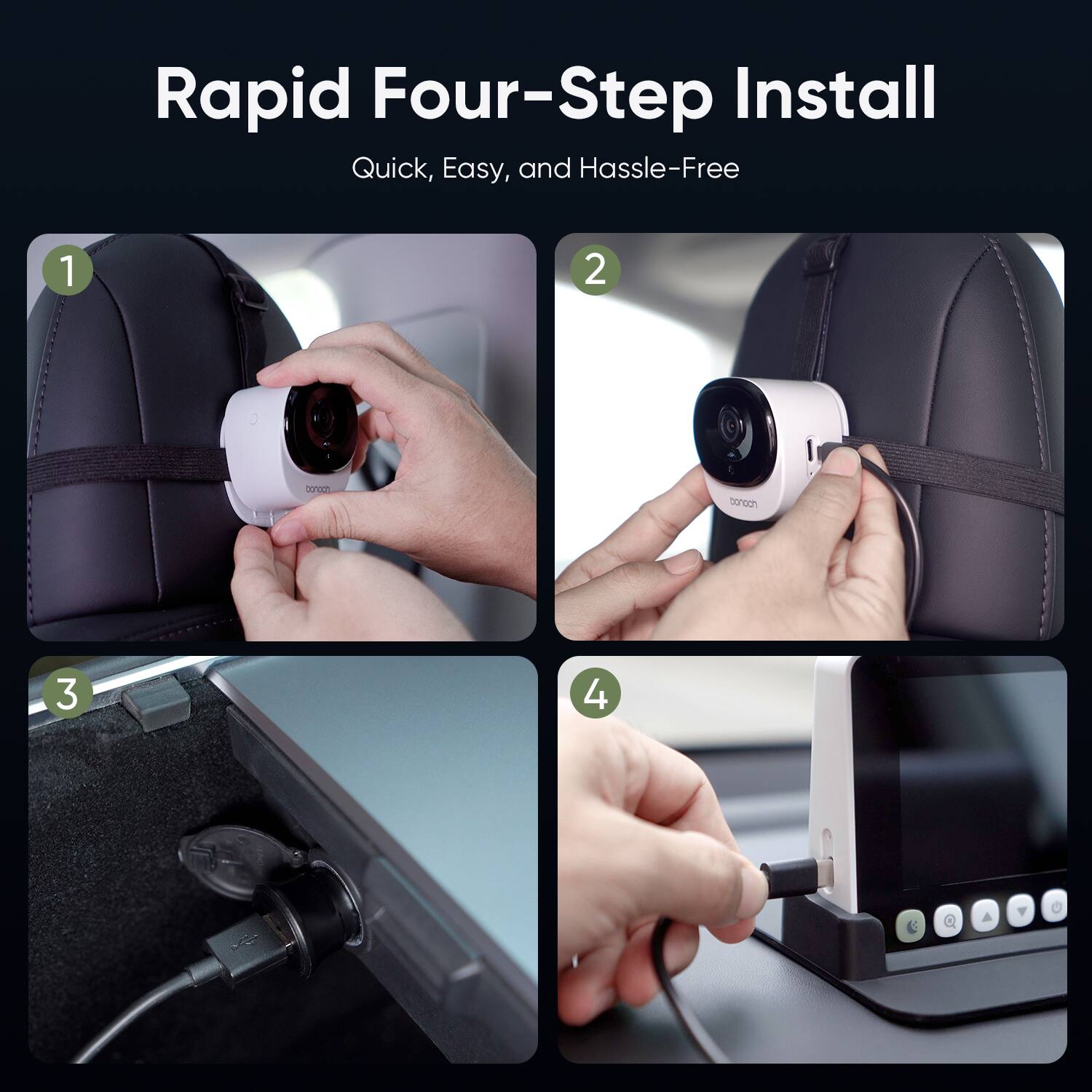 Rapid Four-Step Install

Quick, Easy, and Hassle-Free

1

bonoch

2

bonoch

3

4