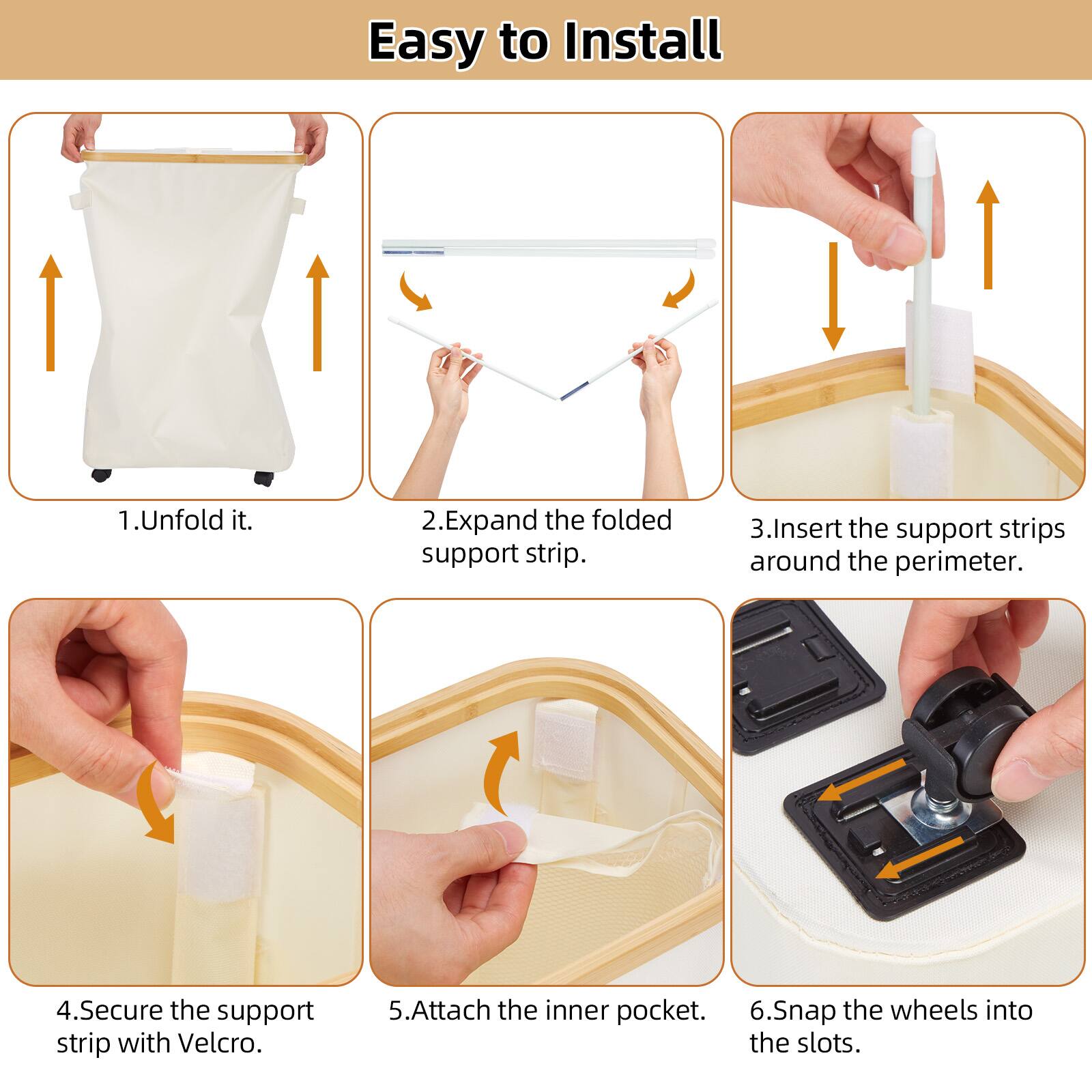 Easy to Install

1.Unfold it.

2.Expand the folded support strip.

3.Insert the support strips around the perimeter.

4.Secure the support strip with Velcro.

5.Attach the inner pocket.

6.Snap the wheels into the slots.