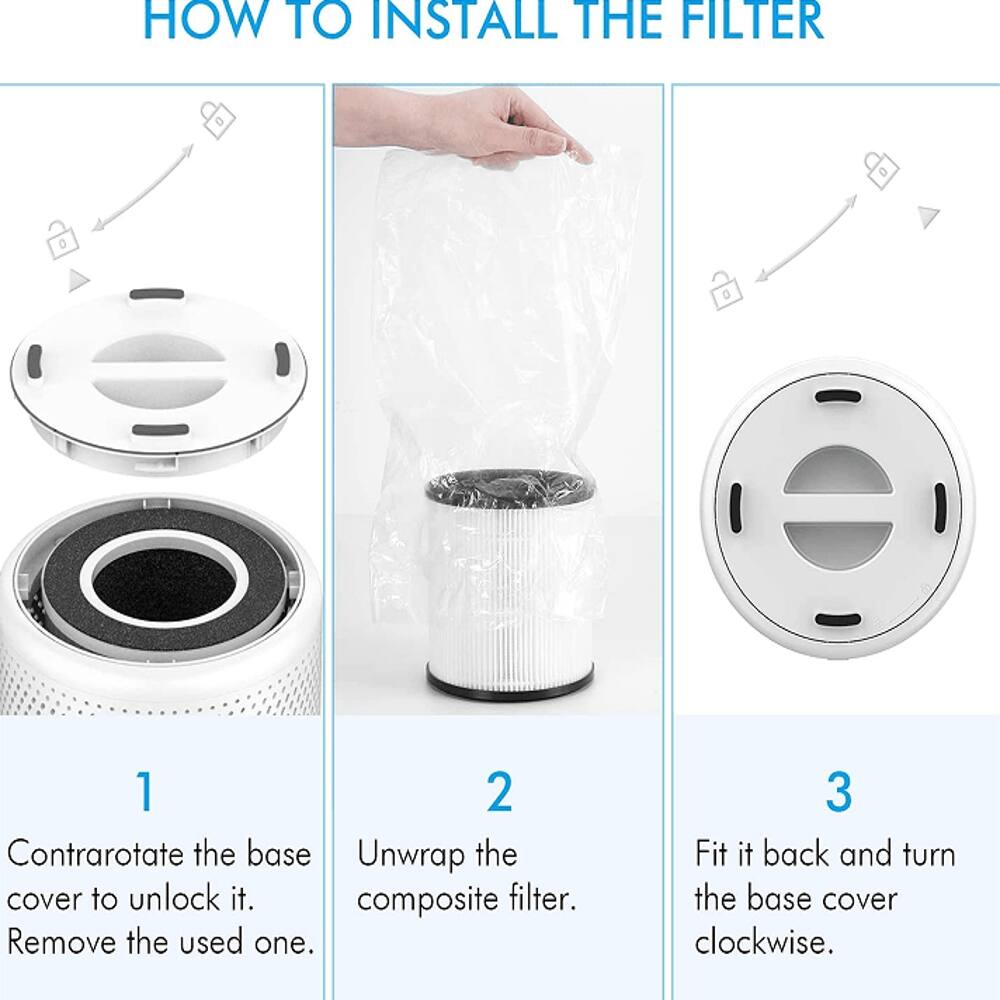 HOW TO INSTALL THE FILTER

1

Contrarotate the base cover to unlock it. Remove the used one.

2

Unwrap the composite filter.

3

Fit it back and turn the base cover clockwise.