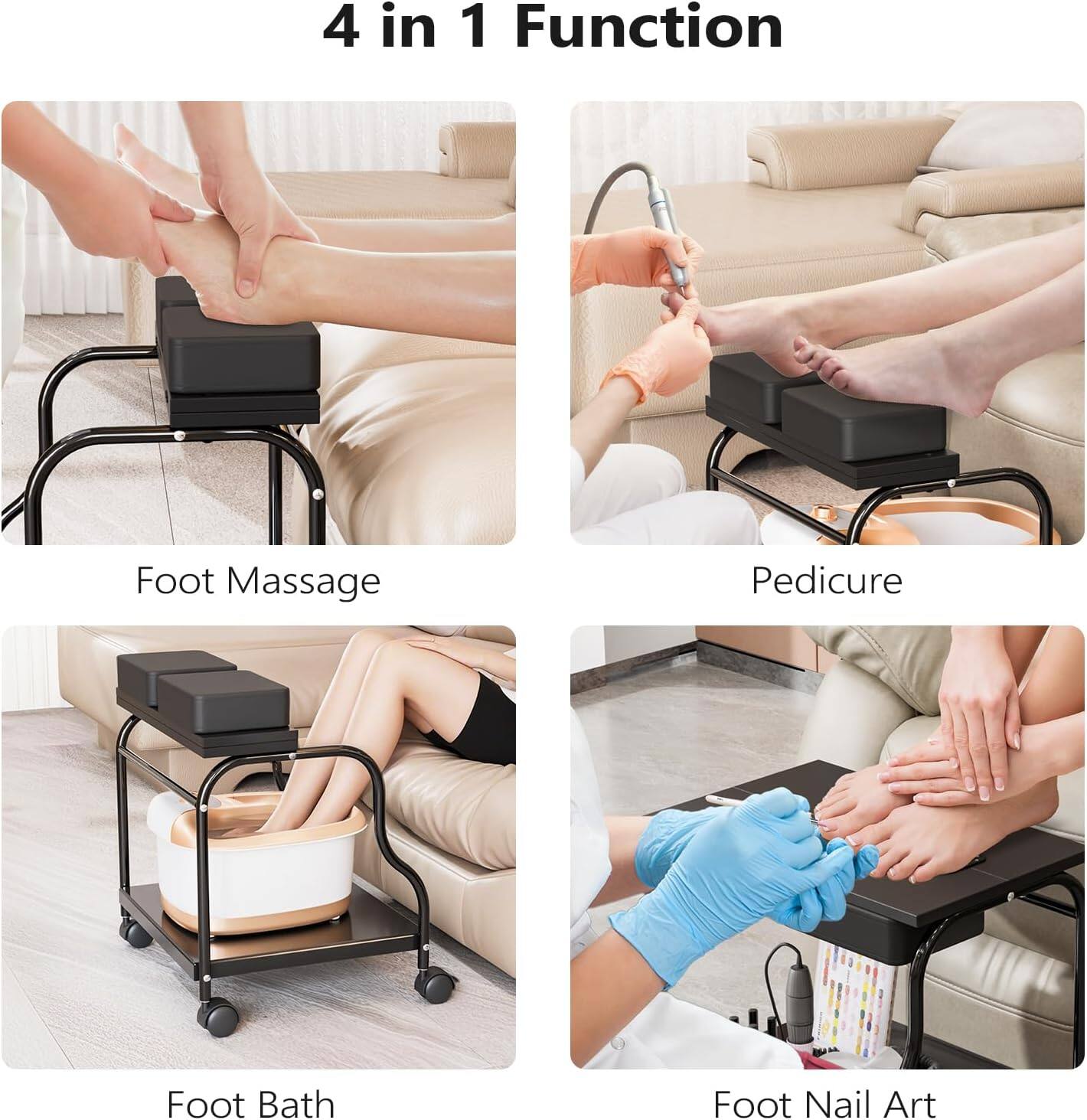 4 in 1 Function

Foot Massage

Pedicure

Foot Bath

Foot Nail Art