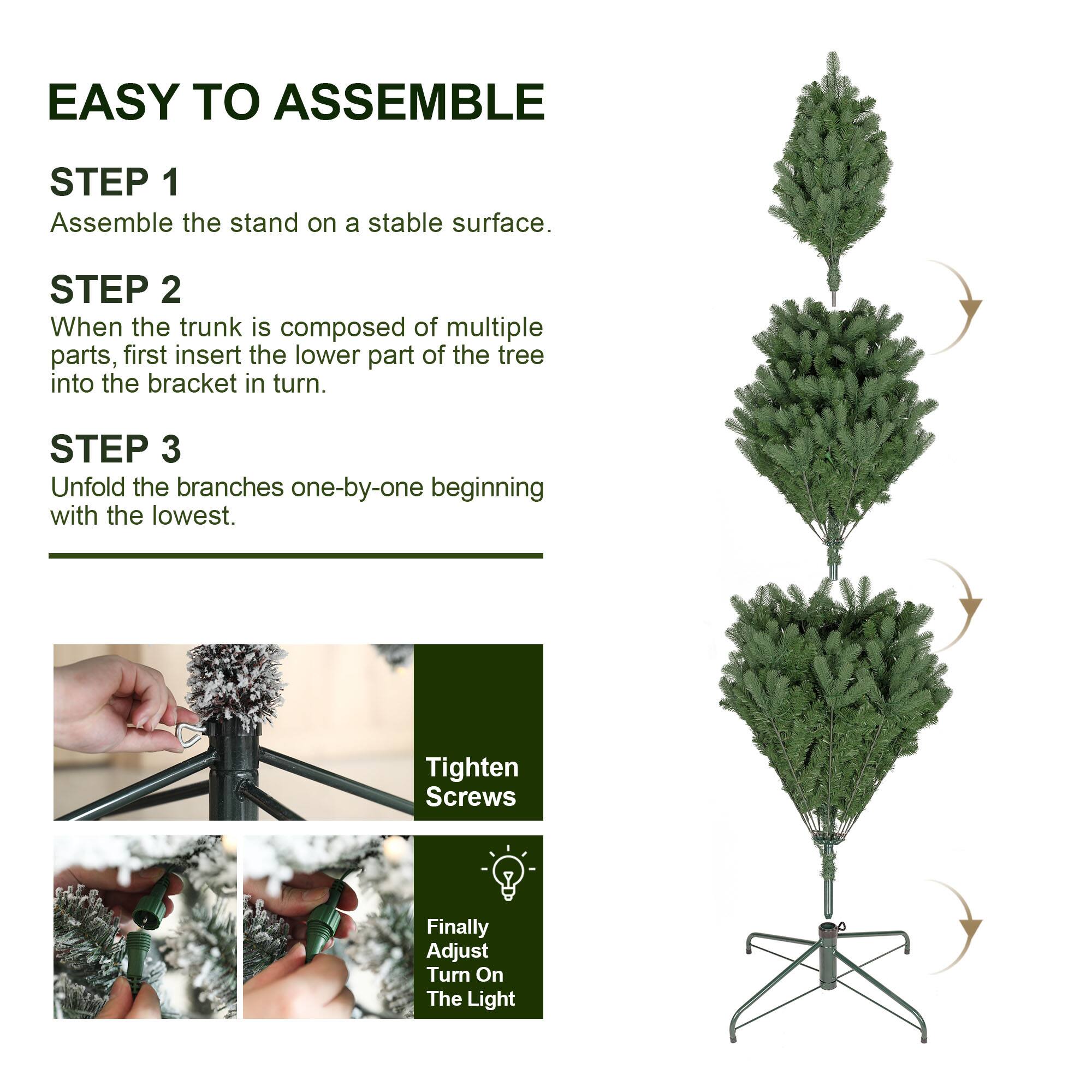 EASY TO ASSEMBLE

STEP 1
Assemble the stand on a stable surface.

STEP 2
When the trunk is composed of multiple parts, first insert the lower part of the tree into the bracket in turn.

STEP 3
Unfold the branches one-by-one beginning with the lowest.

Tighten
Screws

Finally
Adjust
Turn On
The Light