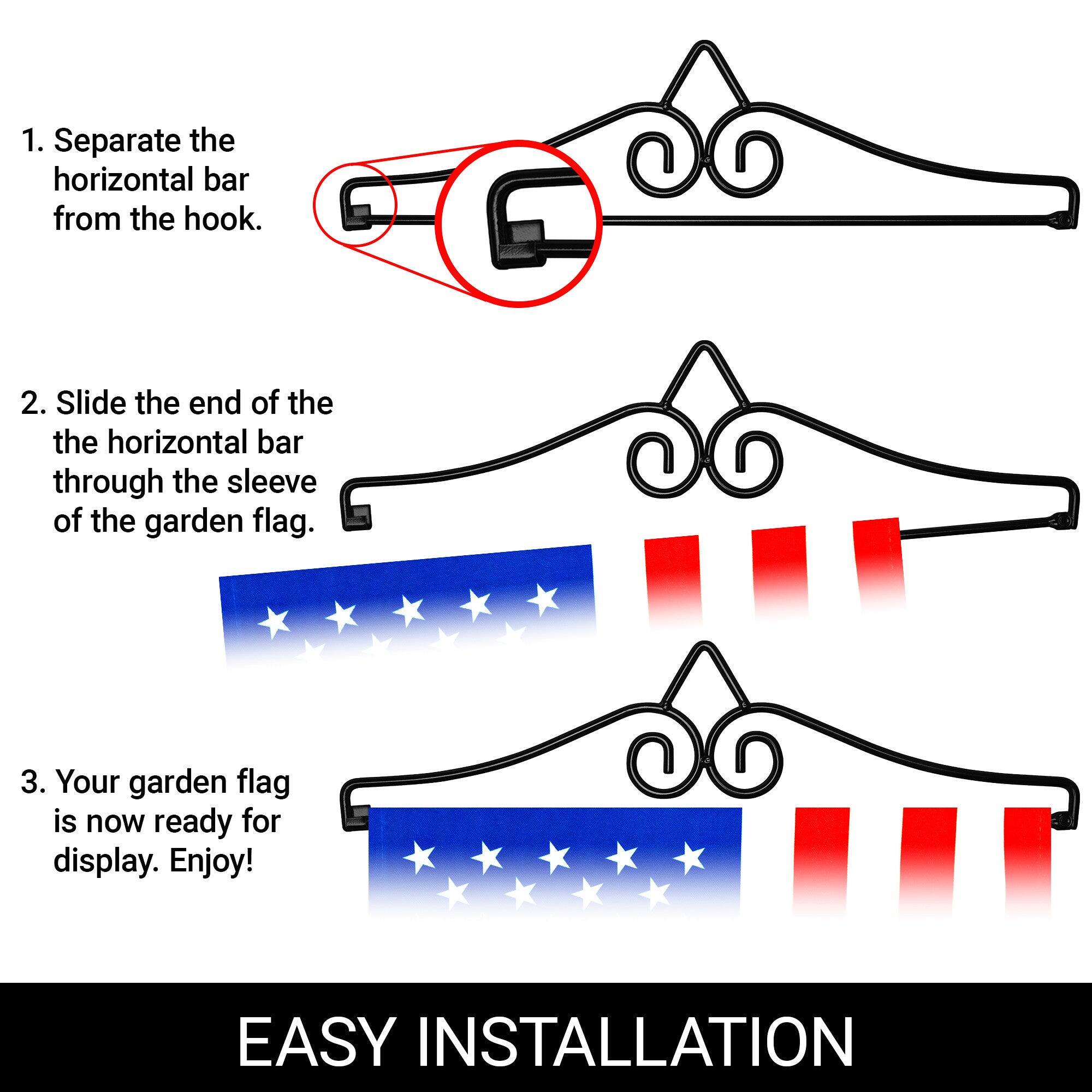 1. Separate the horizontal bar from the hook.

2. Slide the end of the the horizontal bar through the sleeve of the garden flag.

3. Your garden flag is now ready for display. Enjoy!

EASY INSTALLATION