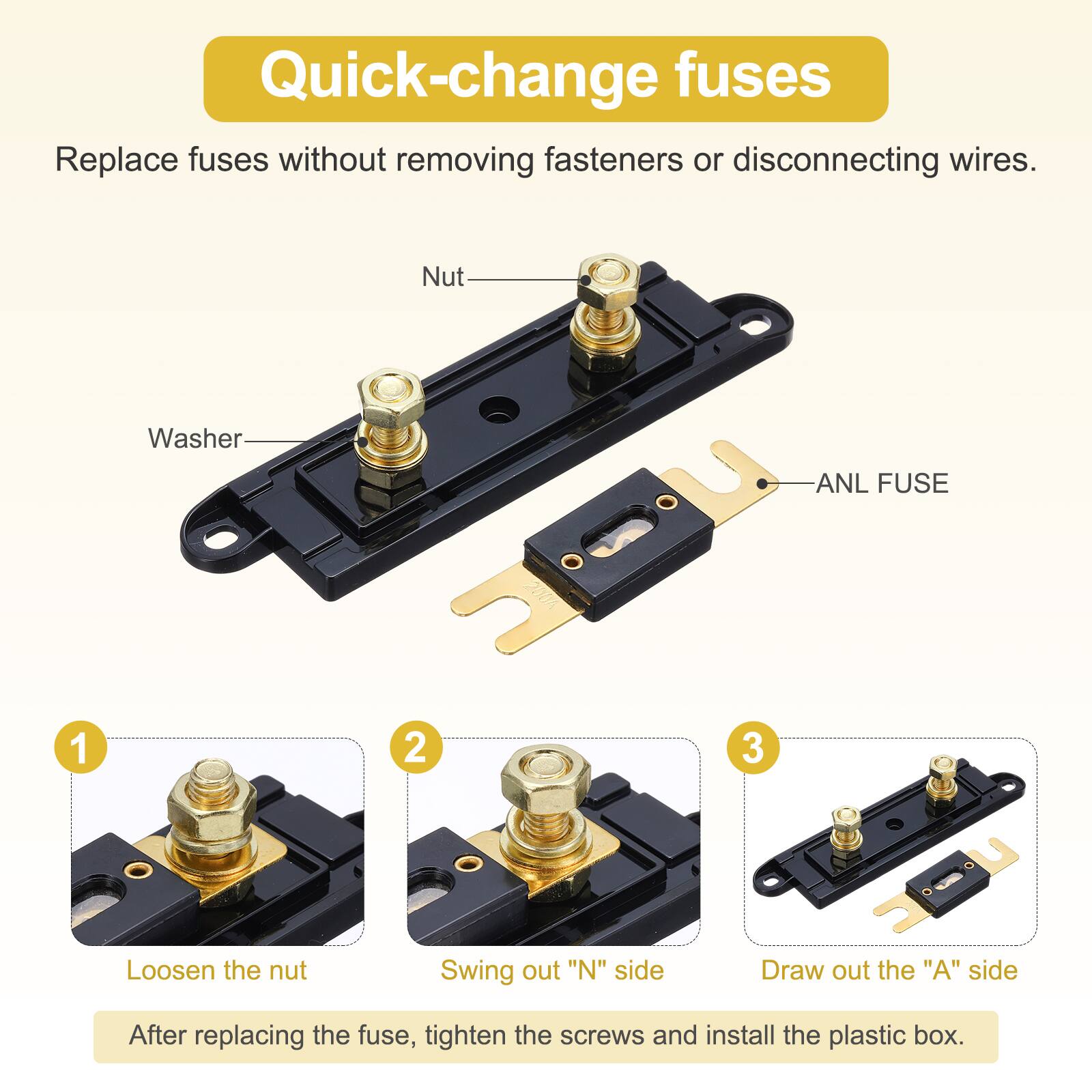 Quick-change fuses

Replace fuses without removing fasteners or disconnecting wires.

Nut

Washer

ANL FUSE

200A

1

Loosen the nut

2

Swing out "N" side

3

Draw out the "A" side

After replacing the fuse, tighten the screws and install the plastic box.