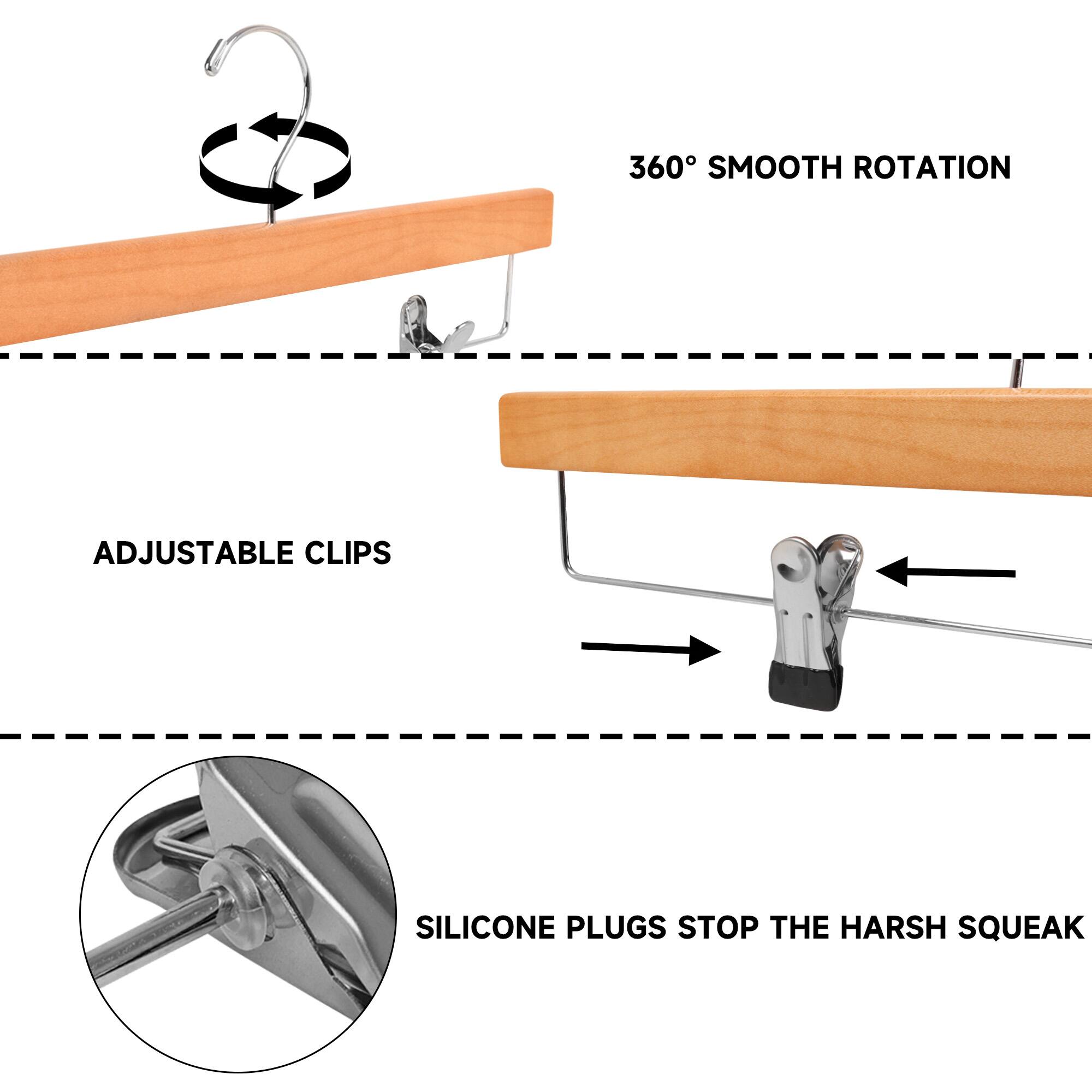 360° SMOOTH ROTATION

ADJUSTABLE CLIPS

SILICONE PLUGS STOP THE HARSH SQUEAK