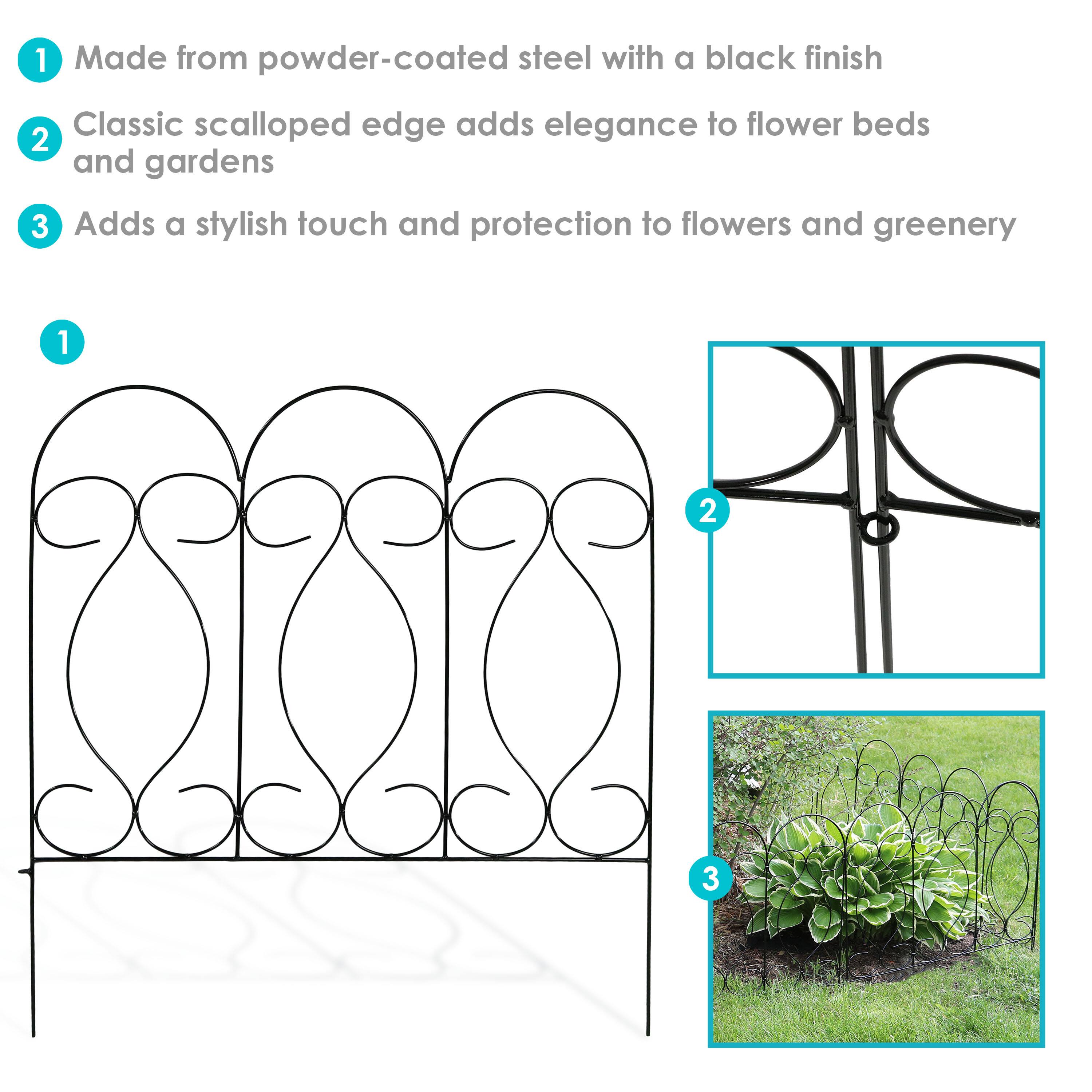 1 Made from powder-coated steel with a black finish

2 Classic scalloped edge adds elegance to flower beds and gardens

3 Adds a stylish touch and protection to flowers and greenery

1

2

3