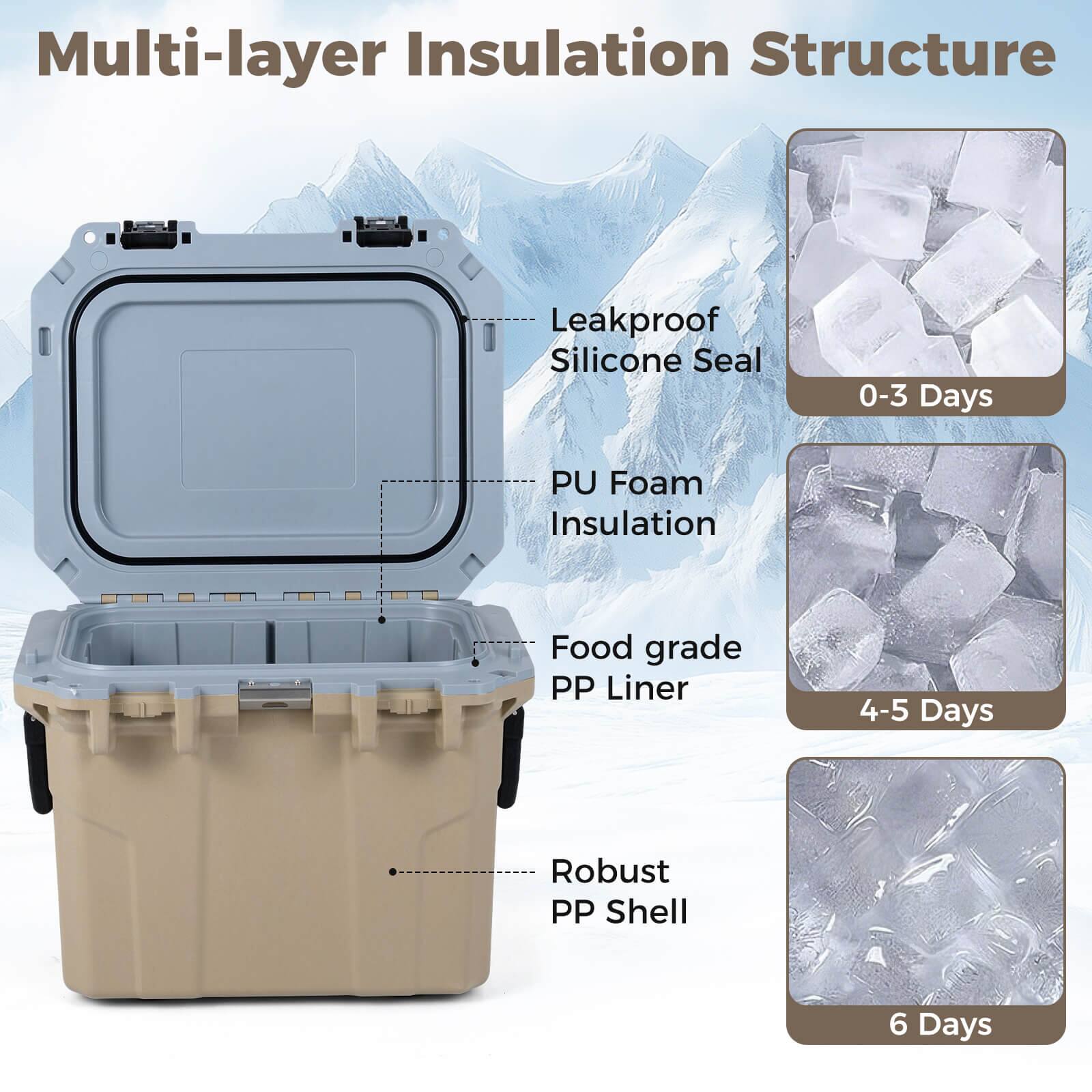 Multi-layer Insulation Structure

Leakproof Silicone Seal

PU Foam Insulation

Food grade PP Liner

Robust PP Shell

0-3 Days

4-5 Days

6 Days