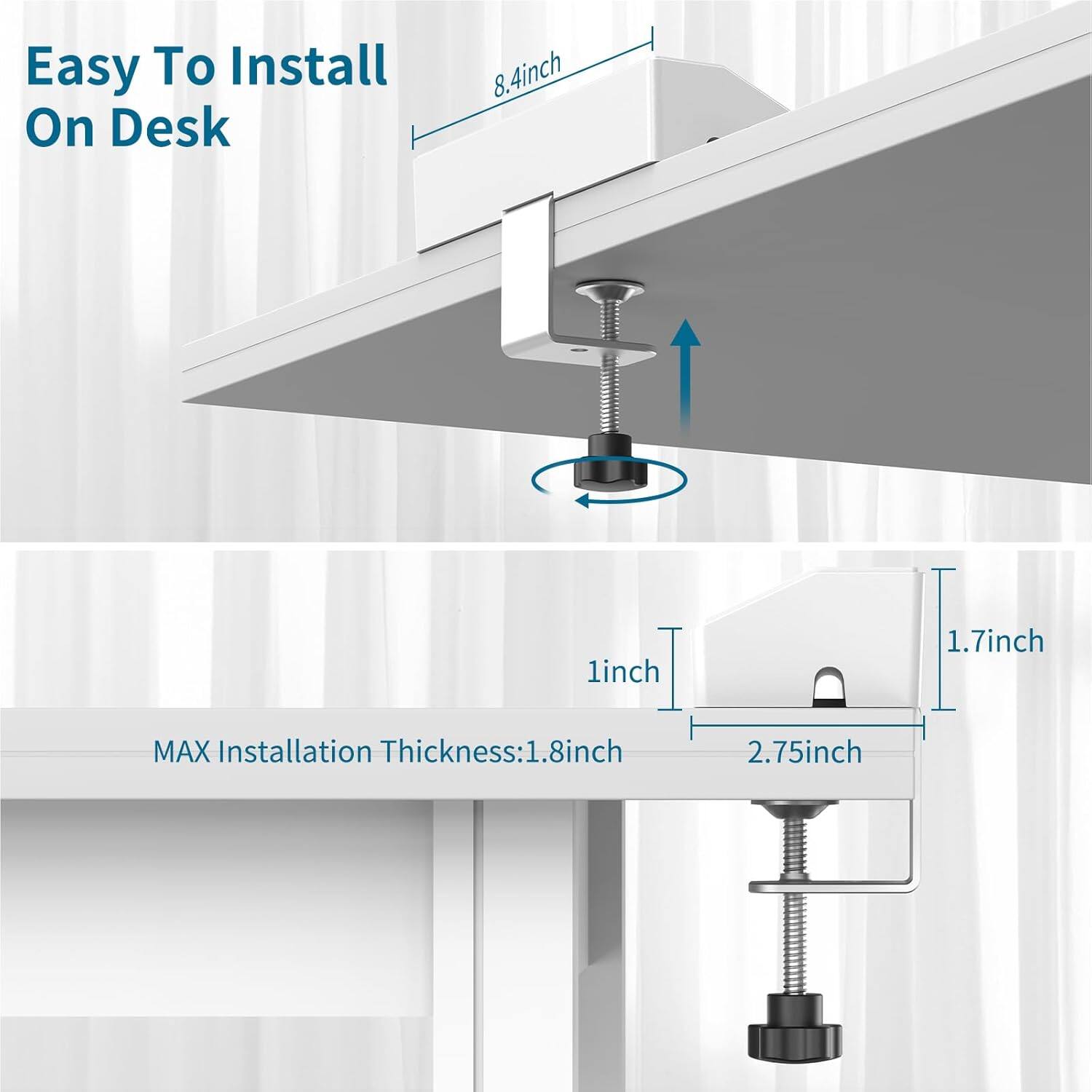 Easy To Install
On Desk

8.4inch

1inch

1.7inch

MAX Installation Thickness:1.8inch

2.75inch