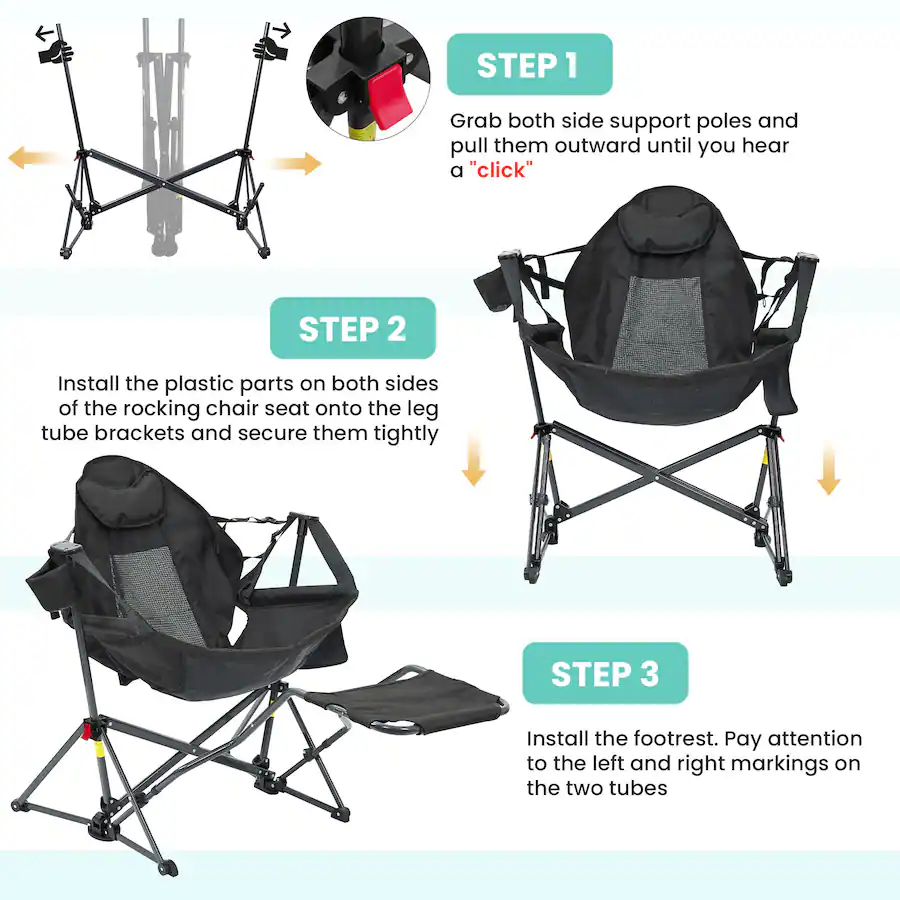 STEP 1

Grab both side support poles and pull them outward until you hear a "click"

STEP 2

Install the plastic parts on both sides of the rocking chair seat onto the leg tube brackets and secure them tightly

STEP 3

Install the footrest. Pay attention to the left and right markings on the two tubes