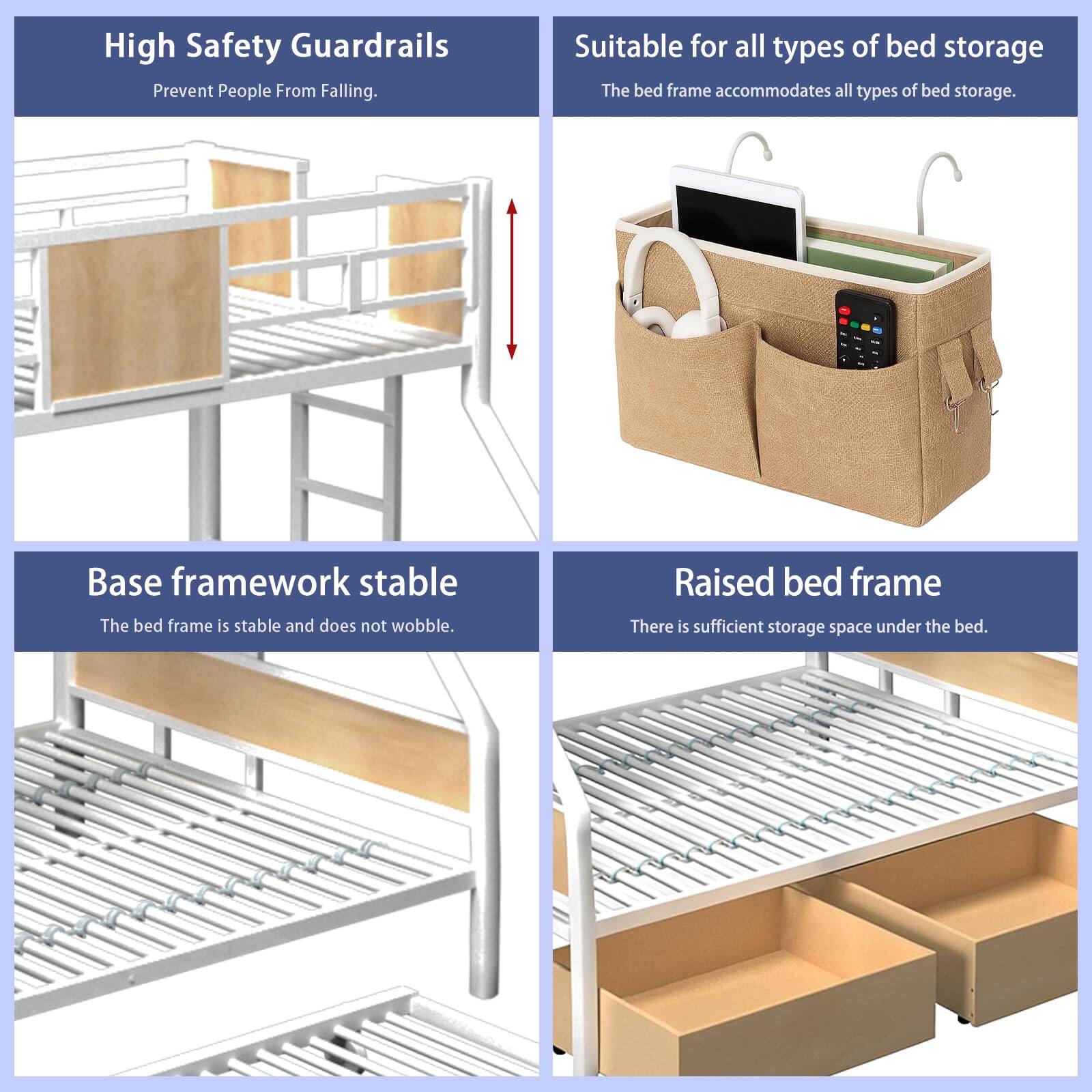 High Safety Guardrails

Prevent People From Falling.

Suitable for all types of bed storage

The bed frame accommodates all types of bed storage.

Base framework stable

The bed frame is stable and does not wobble.

Raised bed frame

There is sufficient storage space under the bed.