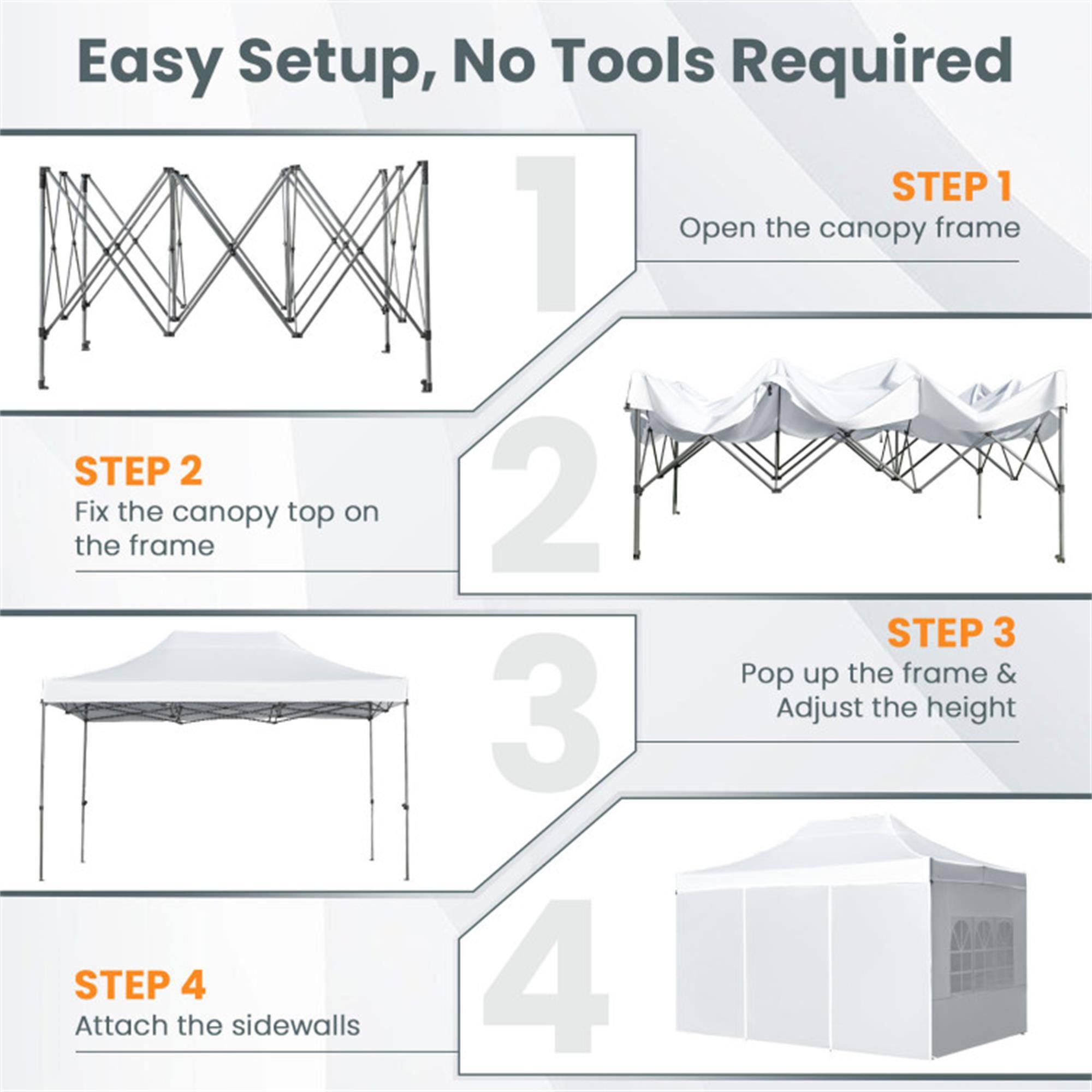 Easy Setup, No Tools Required

1

STEP 1
Open the canopy frame

2

STEP 2
Fix the canopy top on the frame

3

STEP 3
Pop up the frame & Adjust the height

4

STEP 4
Attach the sidewalls