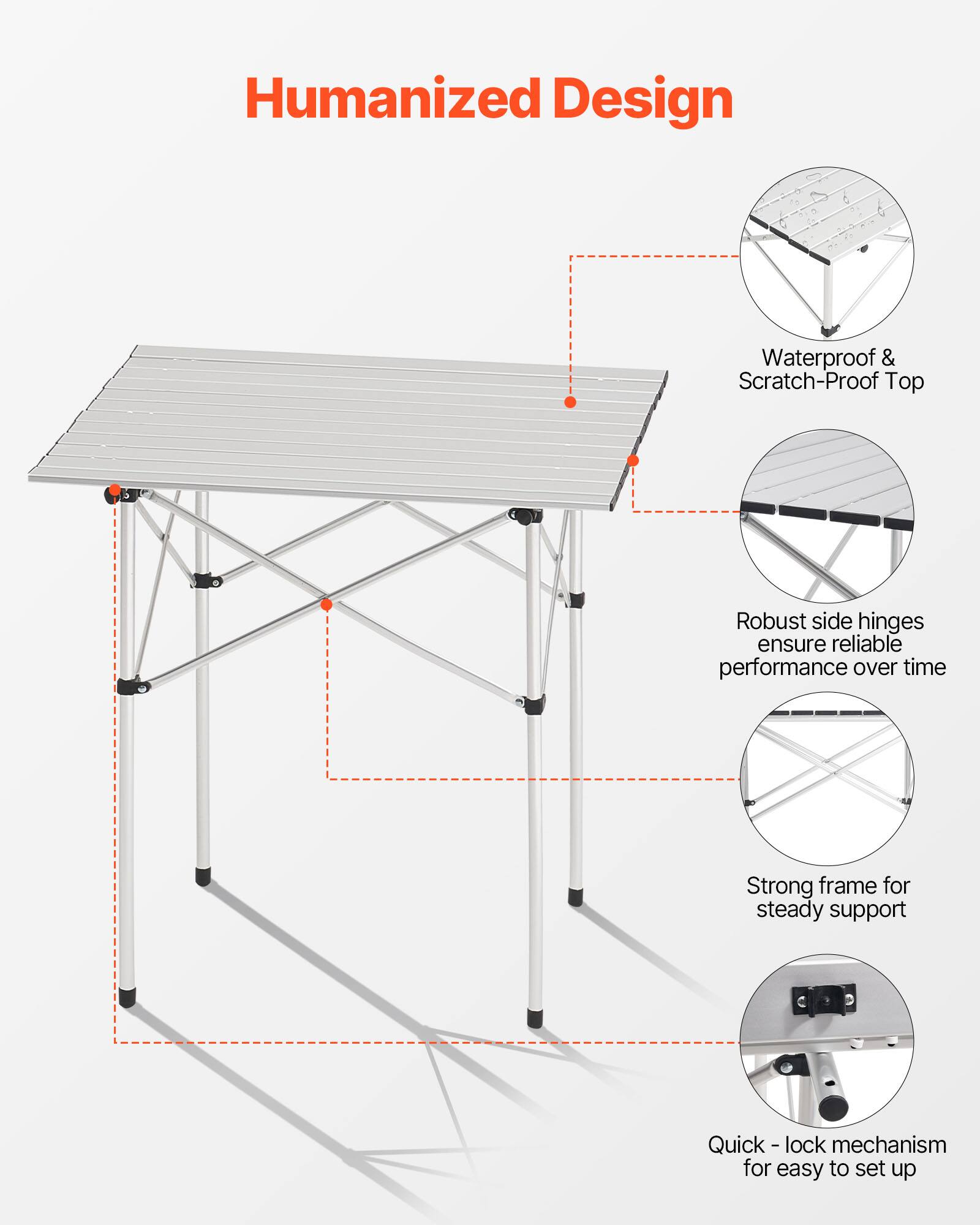 Humanized Design

Waterproof & Scratch-Proof Top

Robust side hinges ensure reliable performance over time

Strong frame for steady support

Quick - lock mechanism for easy to set up