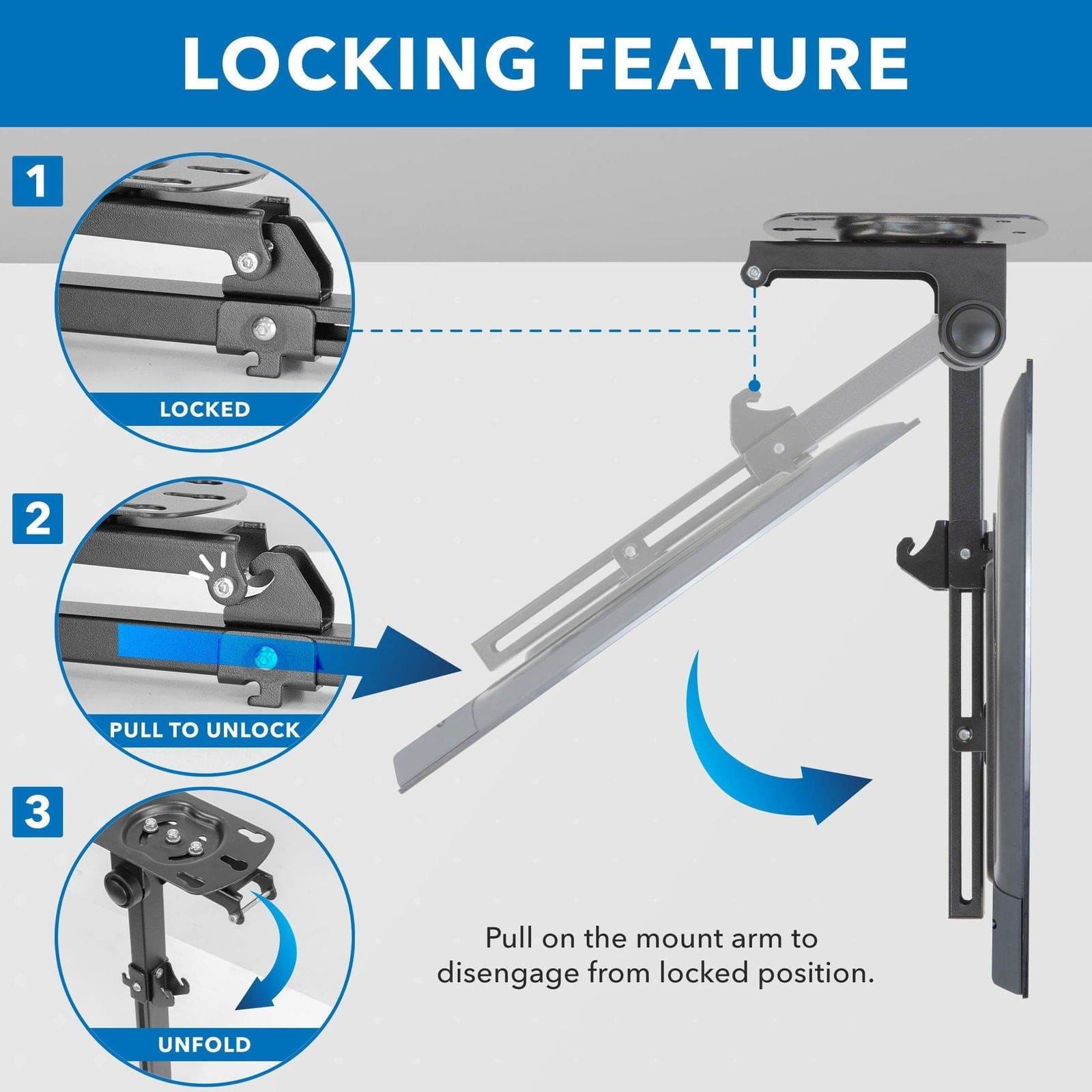 LOCKING FEATURE

1

LOCKED

2

PULL TO UNLOCK

3

UNFOLD

Pull on the mount arm to disengage from locked position.