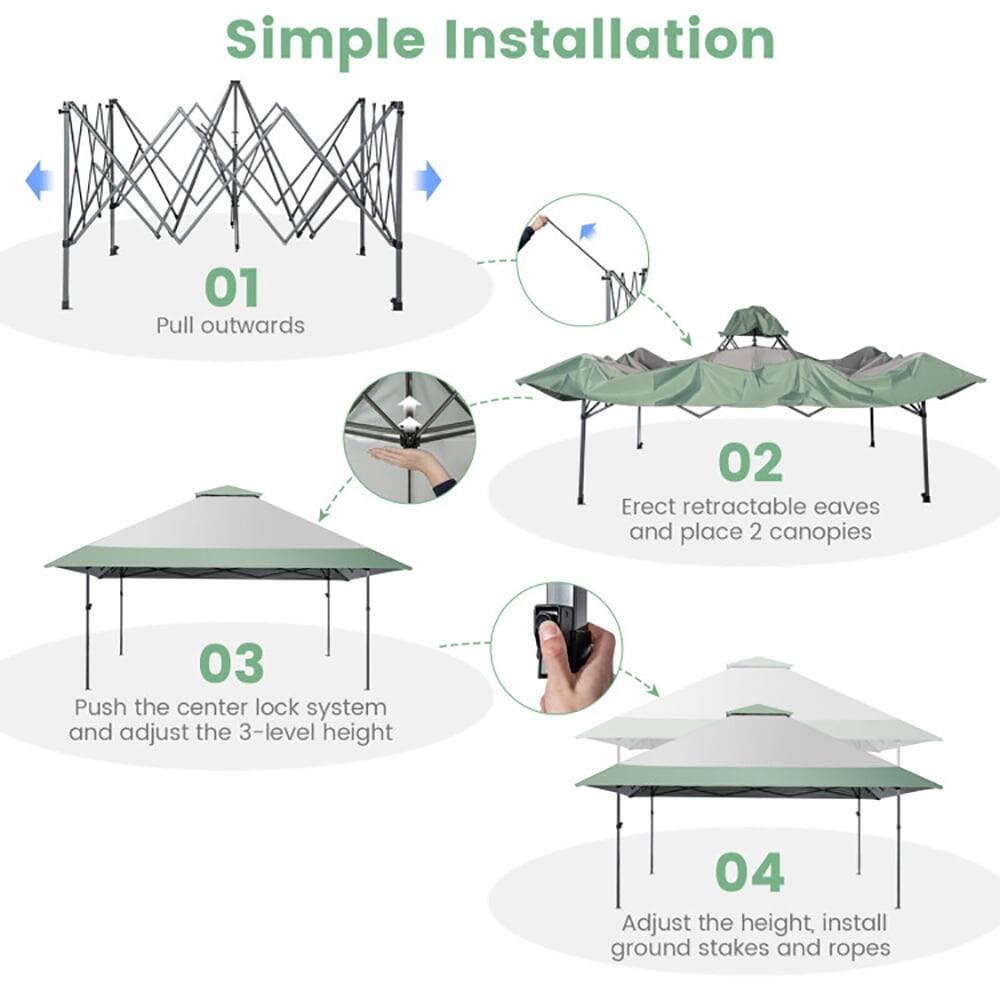 Simple Installation

01
Pull outwards

02
Erect retractable eaves and place 2 canopies

03
Push the center lock system and adjust the 3-level height

04
Adjust the height, install ground stakes and ropes